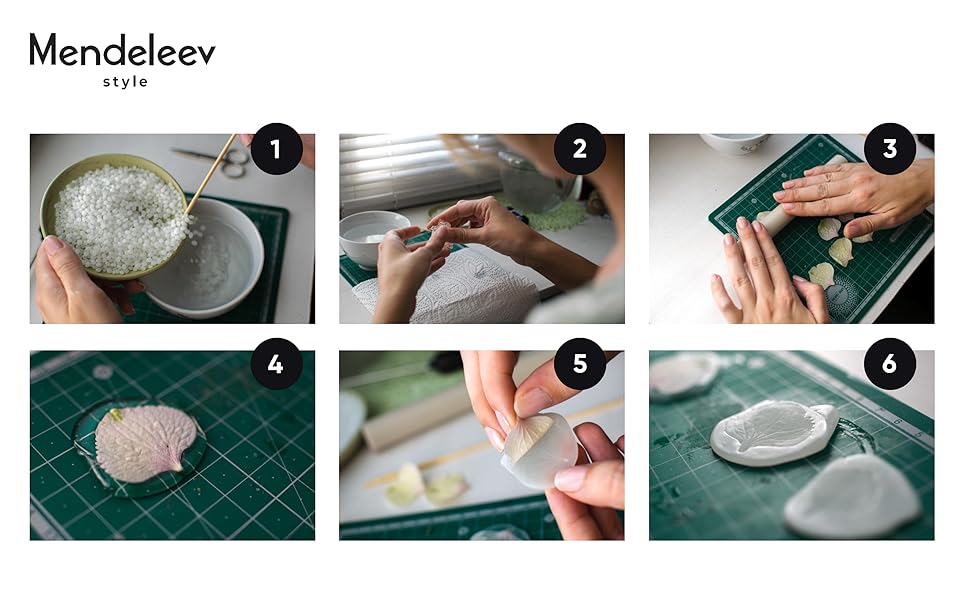 Mendeleev
style

1

2

3

4

5

6