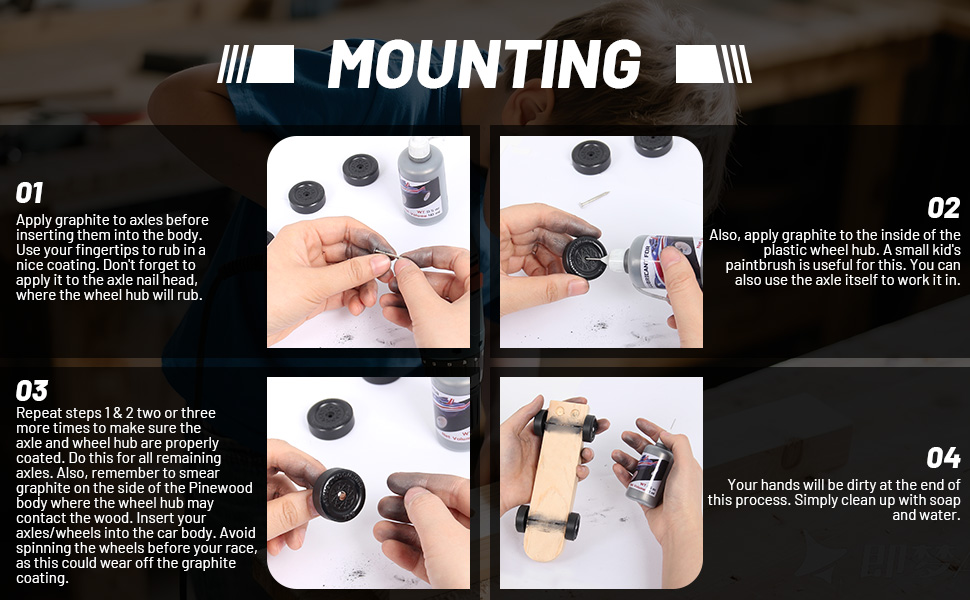 MOUNTING

01
Apply graphite to axles before inserting them into the body. Use your fingertips to rub in a nice coating. Don't forget to apply it to the axle nail head, where the wheel hub will rub.

02
Also, apply graphite to the inside of the plastic wheel hub. A small kid's paintbrush is useful for this. You can also use the axle itself to work it in.

03
Repeat steps 1 & 2 two or three more times to make sure the axle and wheel hub are properly coated. Do this for all remaining axles. Also, remember to smear graphite on the side of the Pinewood body where the wheel hub may contact the wood. Insert your axles/wheels into the car body. Avoid spinning the wheels before your race, as this could wear off the graphite coating.

04
Your hands will be dirty at the end of this process. Simply clean up with soap and water.