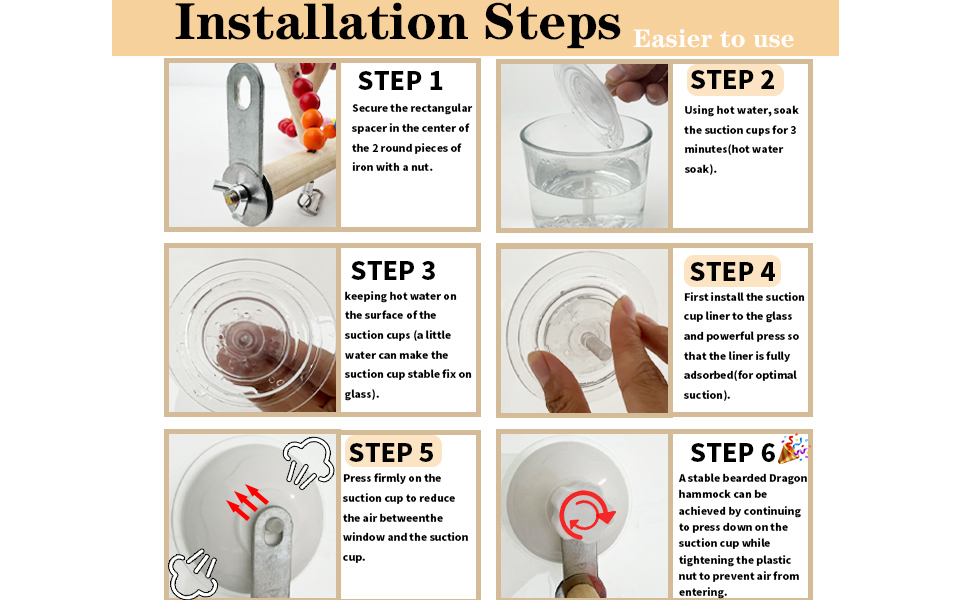 Installation Steps Easier to use

STEP 1
Secure the rectangular spacer in the center of the 2 round pieces of iron with a nut.

STEP 2
Using hot water, soak the suction cups for 3 minutes(hot water soak).

STEP 3
keeping hot water on the surface of the suction cups (a little water can make the suction cup stable fix on glass).

STEP 4
First install the suction cup liner to the glass and powerful press so that the liner is fully adsorbed(for optimal suction).

STEP 5
Press firmly on the suction cup to reduce the air betweenthe window and the suction cup.

STEP 6
A stable bearded Dragon hammock can be achieved by continuing to press down on the suction cup while tightening the plastic nut to prevent air from entering.