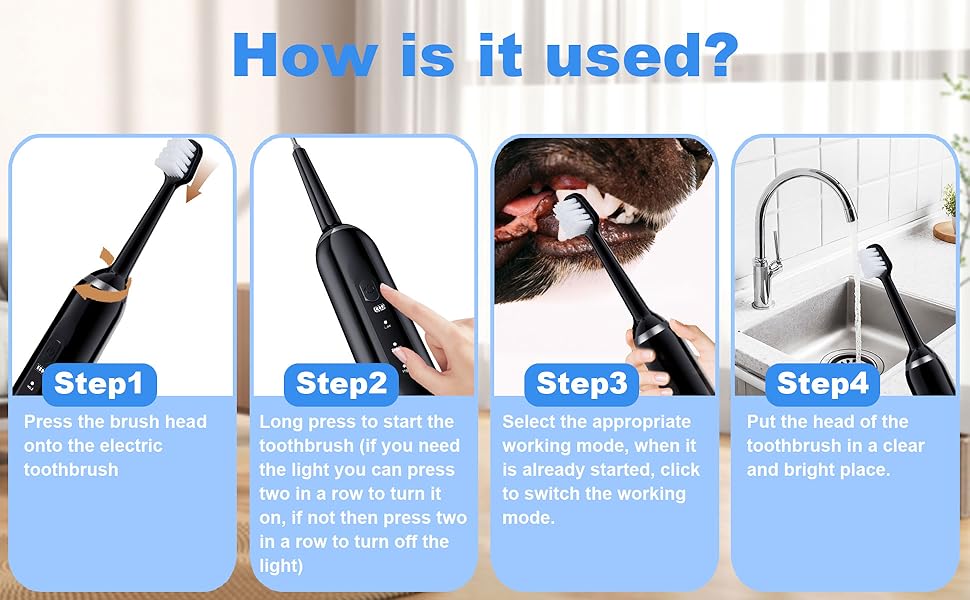 How is it used?

Step1

Press the brush head onto the electric toothbrush

Step2

Long press to start the toothbrush (if you need the light you can press two in a row to turn it on, if not then press two in a row to turn off the light)

Step3

Select the appropriate working mode, when it is already started, click to switch the working mode.

Step4

Put the head of the toothbrush in a clear and bright place.