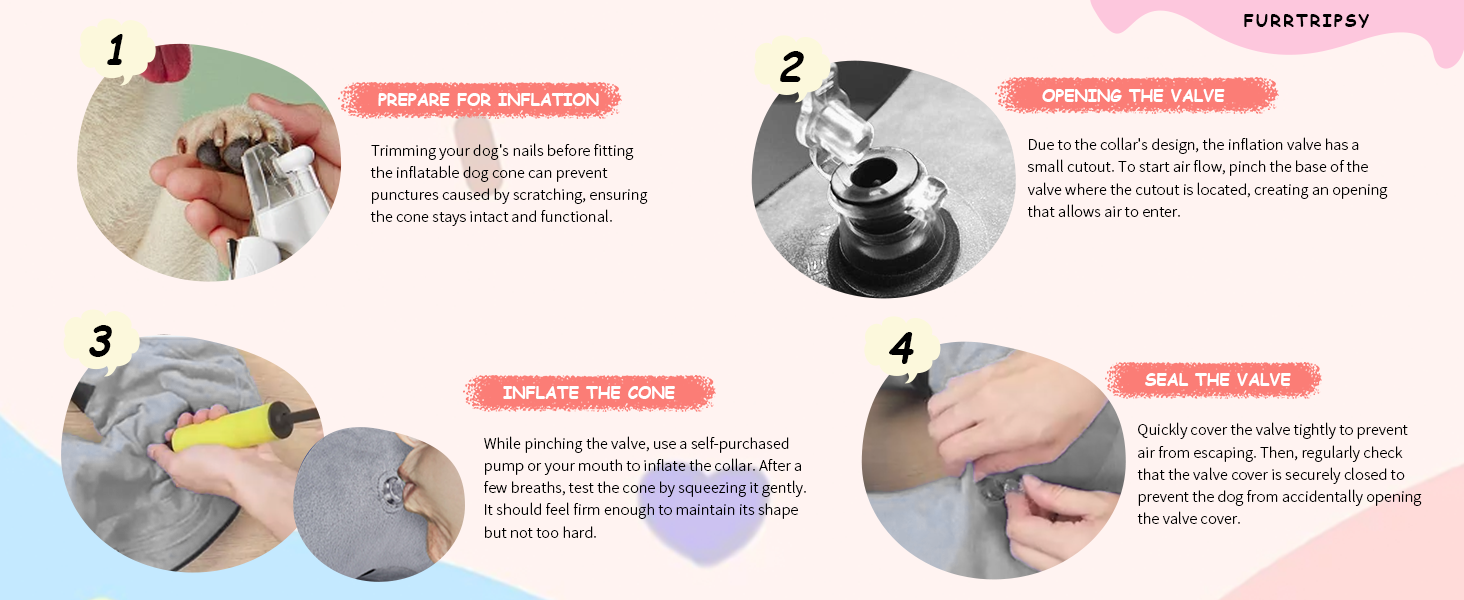 FURRTRIPSY

1

PREPARE FOR INFLATION

Trimming your dog's nails before fitting the inflatable dog cone can prevent punctures caused by scratching, ensuring the cone stays intact and functional.

2

OPENING THE VALVE

Due to the collar's design, the inflation valve has a small cutout. To start air flow, pinch the base of the valve where the cutout is located, creating an opening that allows air to enter.

3

INFLATE THE CONE

While pinching the valve, use a self-purchased pump or your mouth to inflate the collar. After a few breaths, test the cone by squeezing it gently. It should feel firm enough to maintain its shape but not too hard.

4

SEAL THE VALVE

Quickly cover the valve tightly to prevent air from escaping. Then, regularly check that the valve cover is securely closed to prevent the dog from accidentally opening the valve cover.