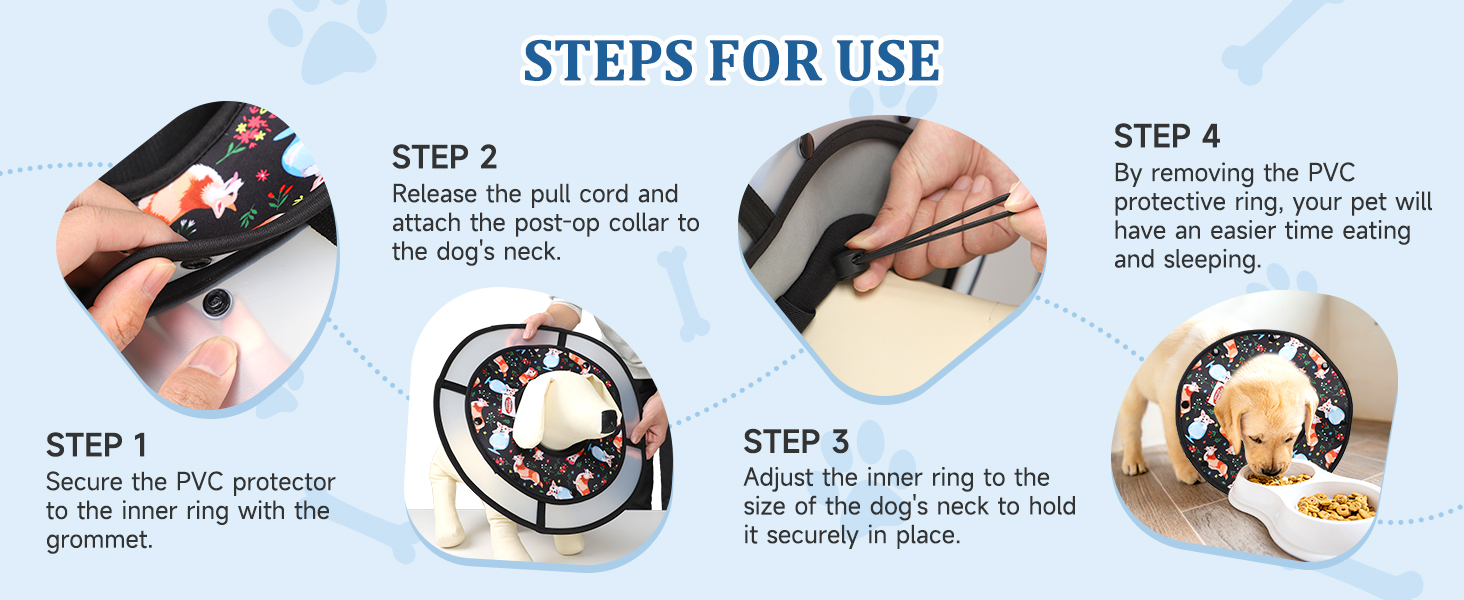 STEPS FOR USE

STEP 1
Secure the PVC protector to the inner ring with the grommet.

STEP 2
Release the pull cord and attach the post-op collar to the dog's neck.

STEP 3
Adjust the inner ring to the size of the dog's neck to hold it securely in place.

STEP 4
By removing the PVC protective ring, your pet will have an easier time eating and sleeping.