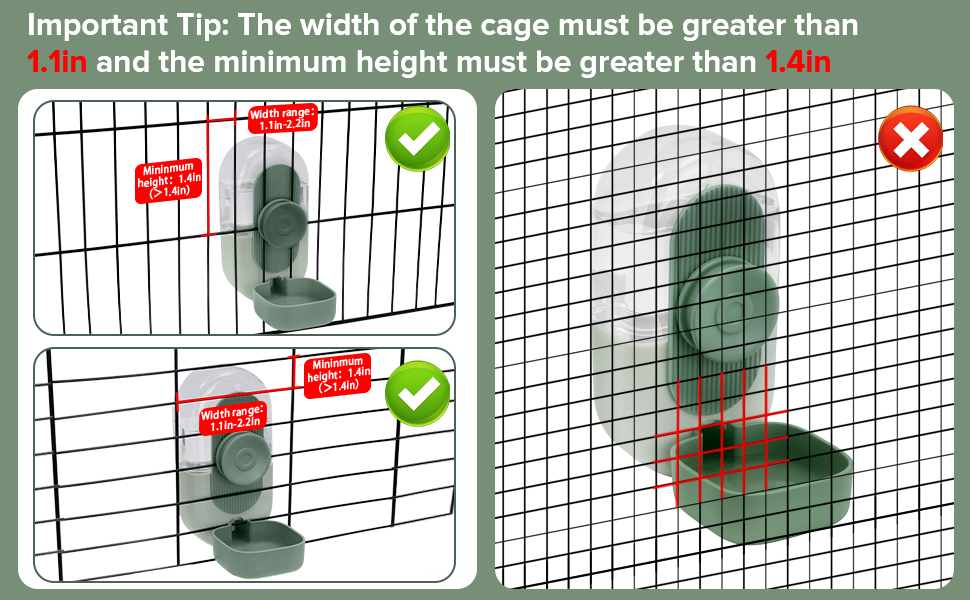 Important Tip: The width of the cage must be greater than 1.1in and the minimum height must be greater than 1.4in

Width range: 1.1in-2.2in

Mininmum height: 1.4in (>1.4in)

Mininmum height: 1.4in (>1.4in)

Width range: 1.1in-2.2in