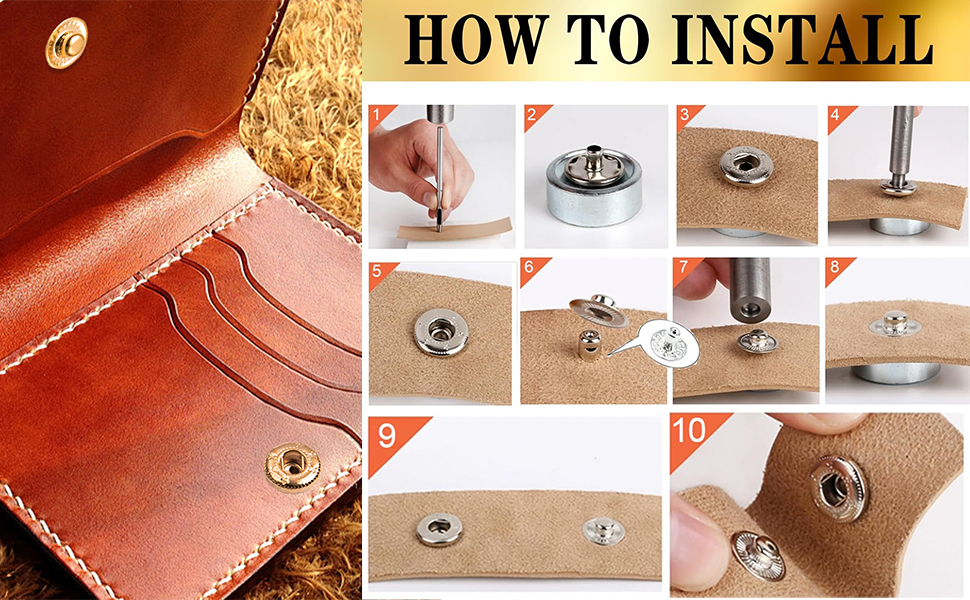 HOW TO INSTALL

1

2

3

4

5

6

7

8

9

10