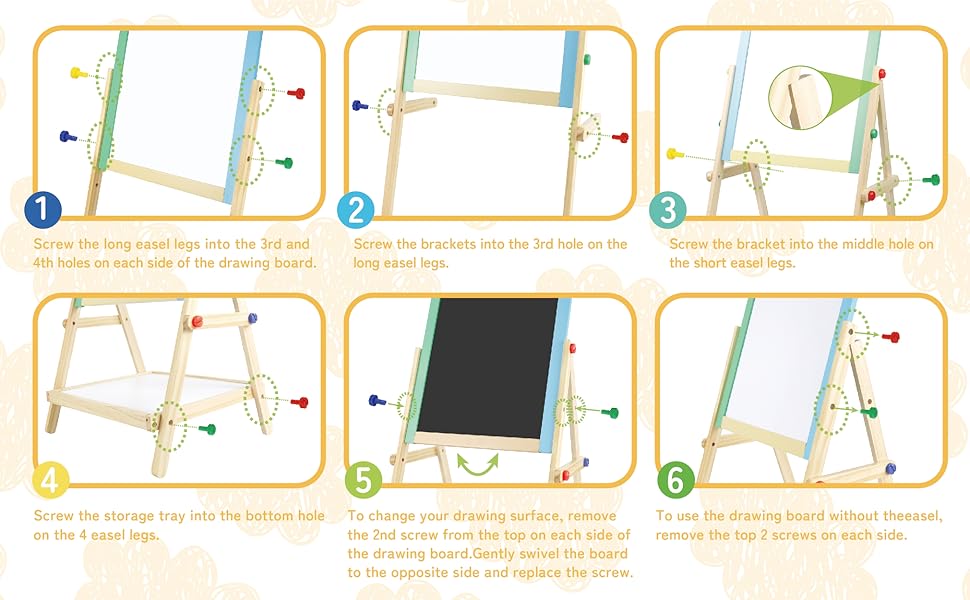 1
Screw the long easel legs into the 3rd and 4th holes on each side of the drawing board.

2
Screw the brackets into the 3rd hole on the long easel legs.

3
Screw the bracket into the middle hole on the short easel legs.

4
Screw the storage tray into the bottom hole on the 4 easel legs.

5
To change your drawing surface, remove the 2nd screw from the top on each side of the drawing board.Gently swivel the board to the opposite side and replace the screw.

6
To use the drawing board without theeasel, remove the top 2 screws on each side.