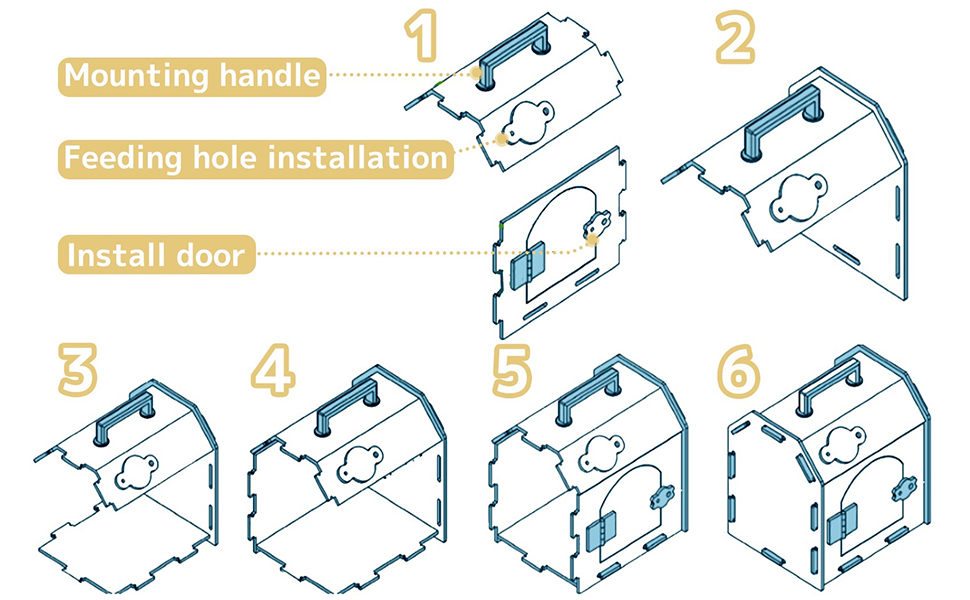 1

Mounting handle

Feeding hole installation

Install door

2

3

4

5

6