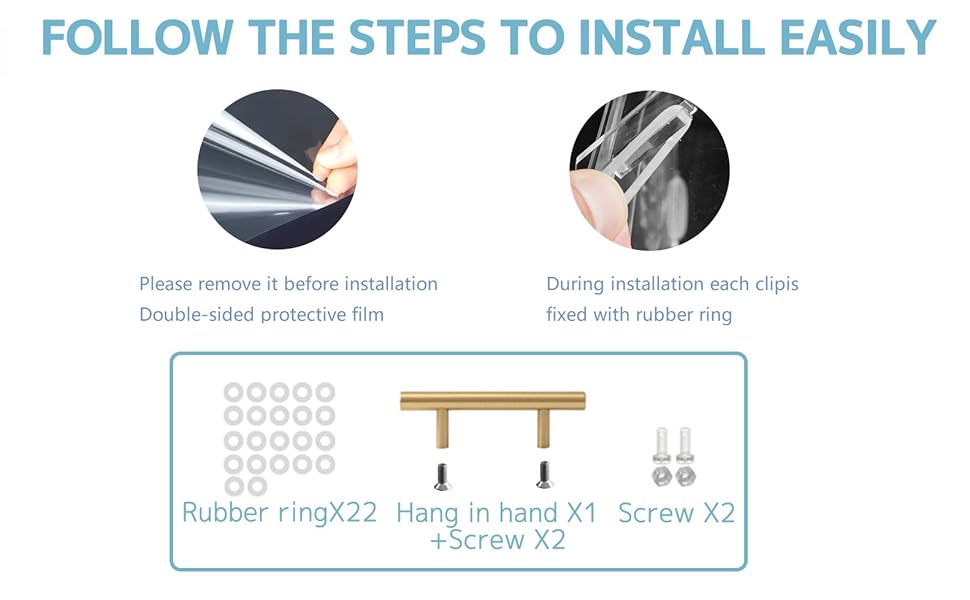 FOLLOW THE STEPS TO INSTALL EASILY

Please remove it before installation
Double-sided protective film

During installation each clipis
fixed with rubber ring

Rubber ringX22

Hang in hand X1
+Screw X2

Screw X2