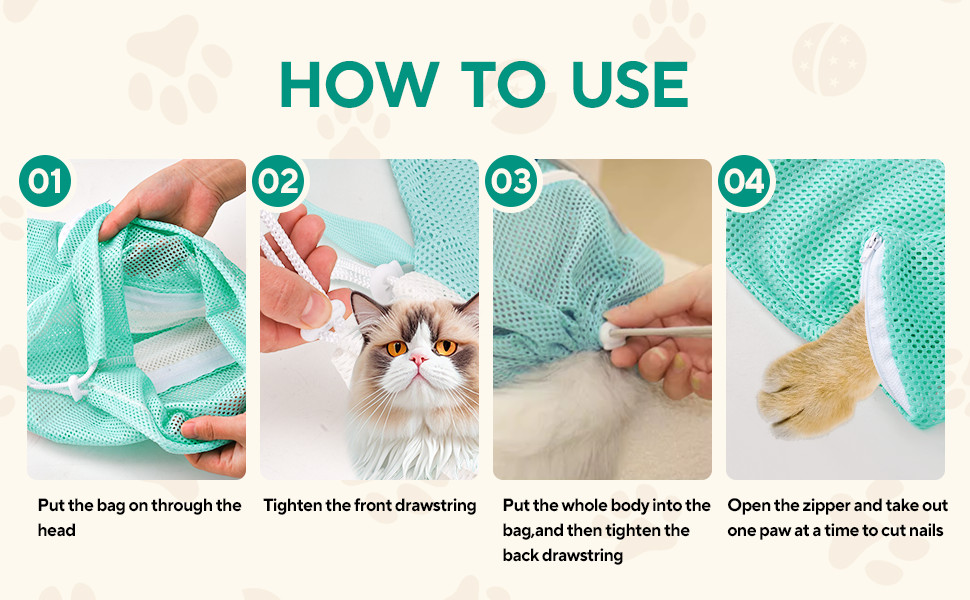 HOW TO USE

01

Put the bag on through the head

02

Tighten the front drawstring

03

Put the whole body into the bag,and then tighten the back drawstring

04

Open the zipper and take out one paw at a time to cut nails