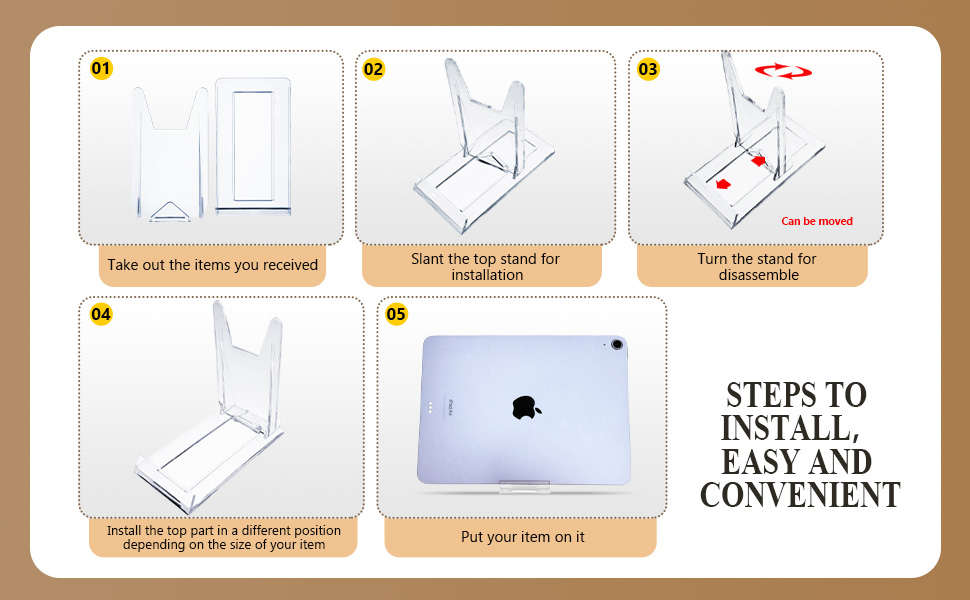 01

Take out the items you received

02

Slant the top stand for installation

03

Can be moved

Turn the stand for disassemble

04

Install the top part in a different position depending on the size of your item

05

iPad Air

Put your item on it

STEPS TO INSTALL, EASY AND CONVENIENT