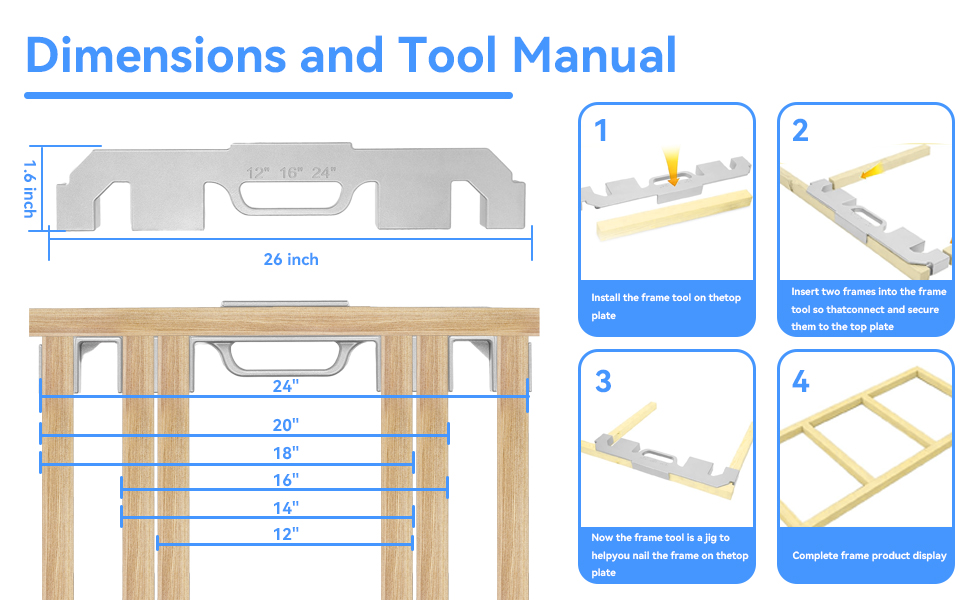 Dimensions and Tool Manual

1.6 inch

12" 16" 24"

26 inch

24"
20"
18"
16"
14"
12"

1
Install the frame tool on thetop plate

2
Insert two frames into the frame tool so thatconnect and secure them to the top plate

3
Now the frame tool is a jig to helpyou nail the frame on thetop plate

4
Complete frame product display