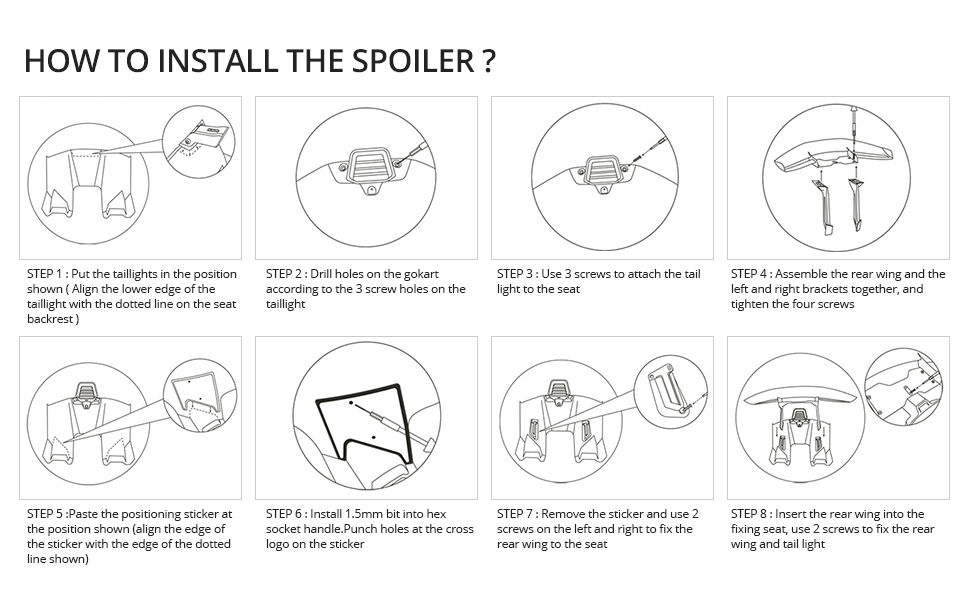 HOW TO INSTALL THE SPOILER ?

STEP 1 : Put the taillights in the position shown ( Align the lower edge of the taillight with the dotted line on the seat backrest )

STEP 2 : Drill holes on the gokart according to the 3 screw holes on the taillight

STEP 3 : Use 3 screws to attach the tail light to the seat

STEP 4 : Assemble the rear wing and the left and right brackets together, and tighten the four screws

STEP 5 :Paste the positioning sticker at the position shown (align the edge of the sticker with the edge of the dotted line shown)

STEP 6 : Install 1.5mm bit into hex socket handle.Punch holes at the cross logo on the sticker

STEP 7 : Remove the sticker and use 2 screws on the left and right to fix the rear wing to the seat

STEP 8 : Insert the rear wing into the fixing seat, use 2 screws to fix the rear wing and tail light