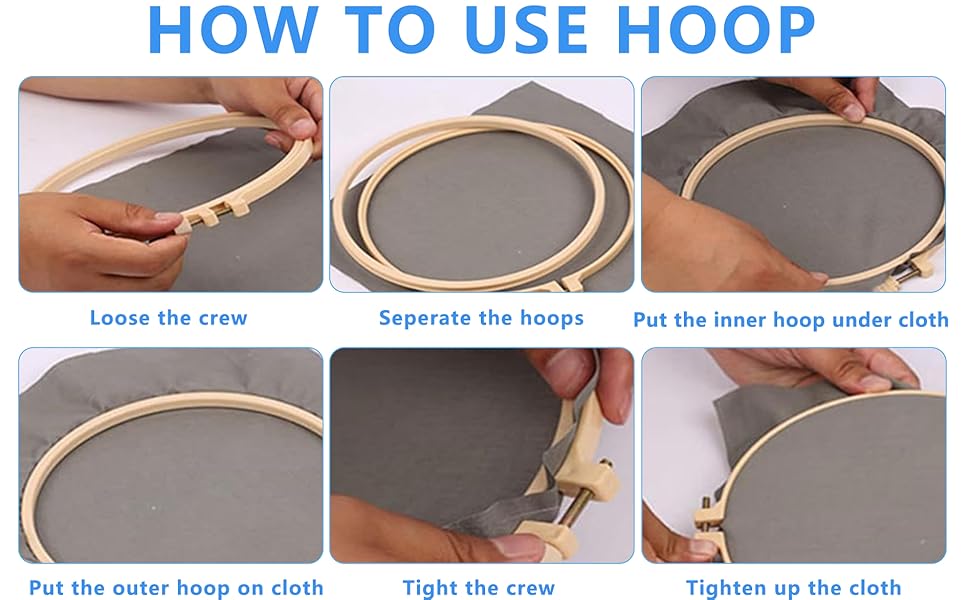 HOW TO USE HOOP

Loose the crew

Seperate the hoops

Put the inner hoop under cloth

Put the outer hoop on cloth

Tight the crew

Tighten up the cloth