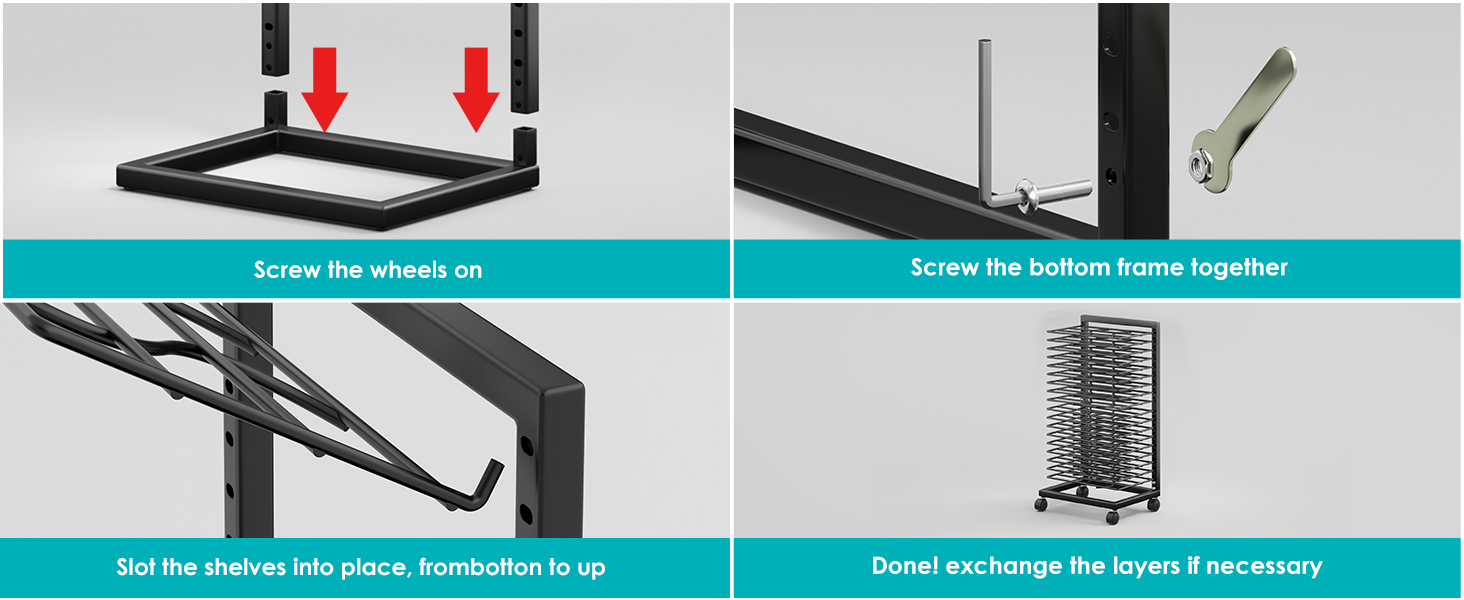 Screw the wheels on

Screw the bottom frame together

Slot the shelves into place, frombotton to up

Done! exchange the layers if necessary