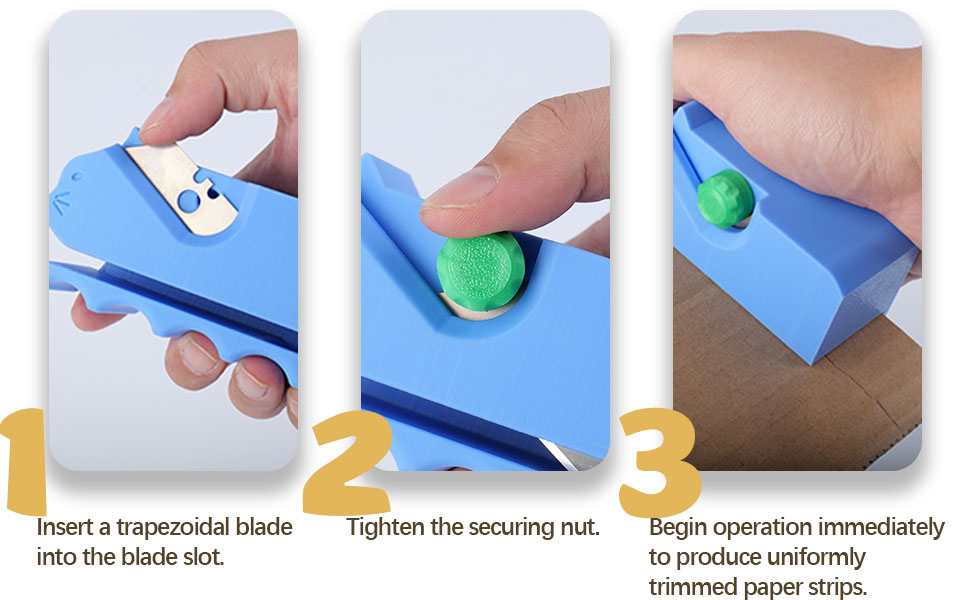 1

Insert a trapezoidal blade into the blade slot.

2

Tighten the securing nut.

3

Begin operation immediately to produce uniformly trimmed paper strips.