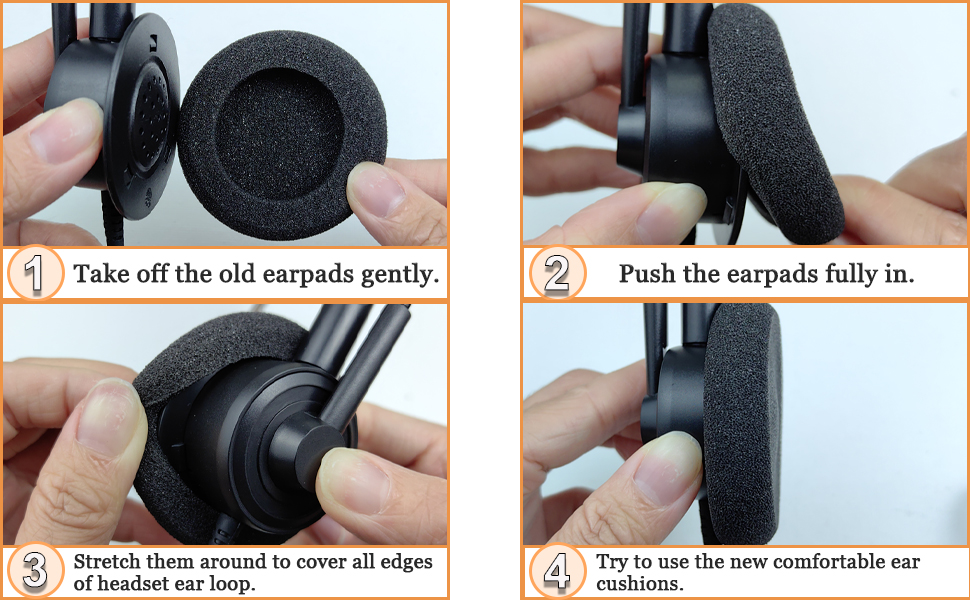 1 Take off the old earpads gently.

2 Push the earpads fully in.

3 Stretch them around to cover all edges of headset ear loop.

4 Try to use the new comfortable ear cushions.