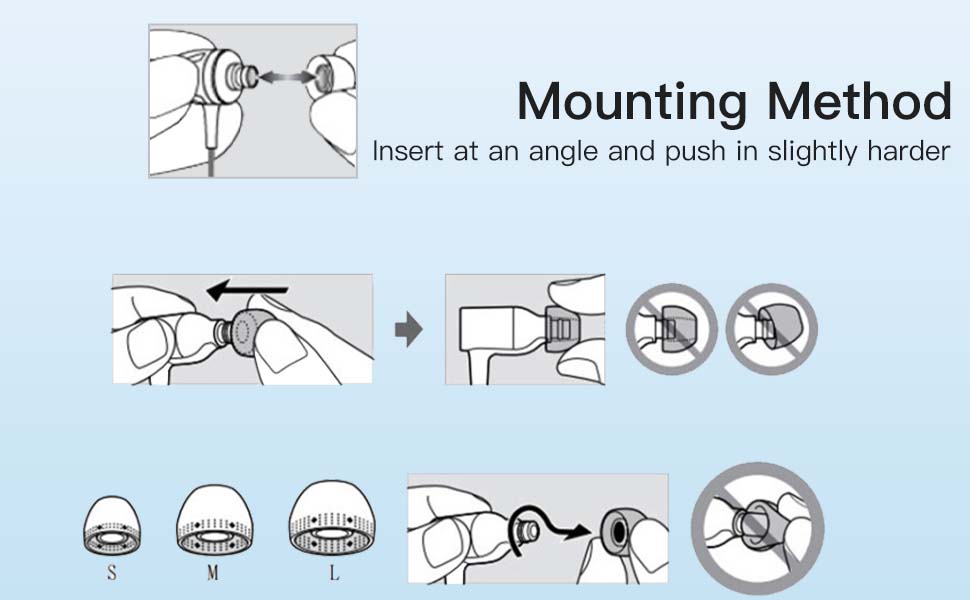 Mounting Method
Insert at an angle and push in slightly harder

S M L