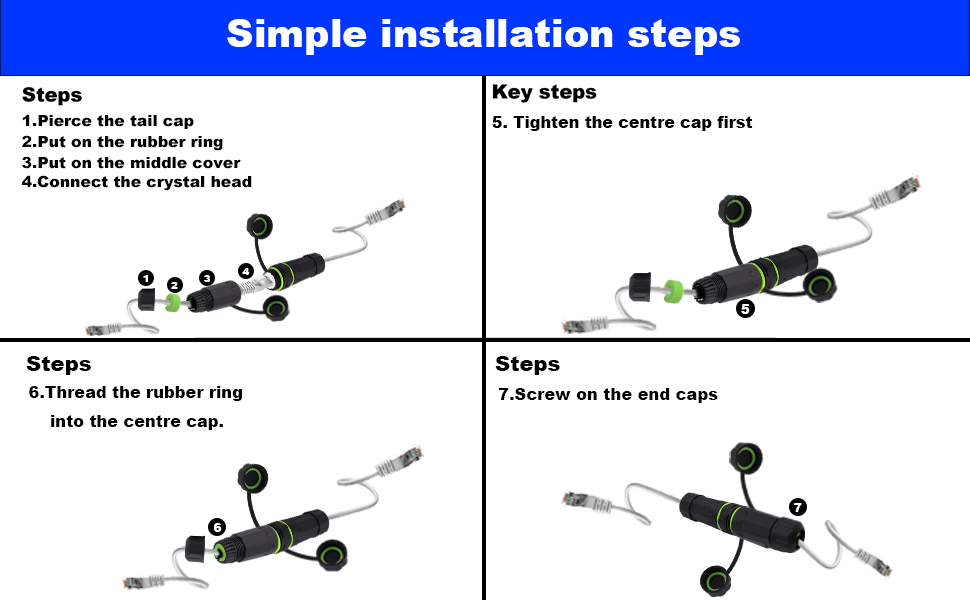 Simple installation steps

Steps
1.Pierce the tail cap
2.Put on the rubber ring
3.Put on the middle cover
4.Connect the crystal head

1 2 3 4

Key steps
5. Tighten the centre cap first

5

Steps
6.Thread the rubber ring into the centre cap.

6

Steps
7.Screw on the end caps

7