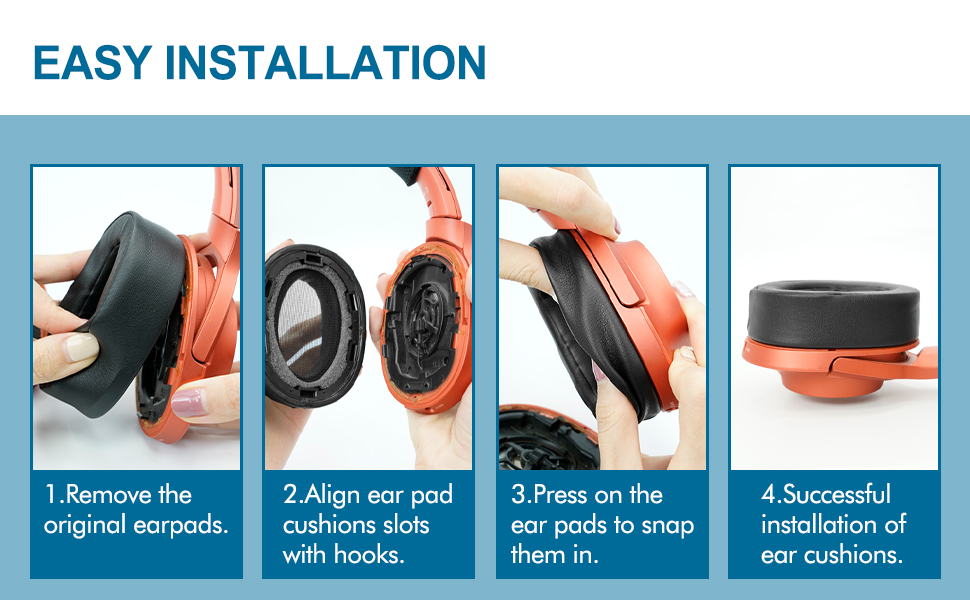 EASY INSTALLATION

1.Remove the original earpads.

2.Align ear pad cushions slots with hooks.

3.Press on the ear pads to snap them in.

4.Successful installation of ear cushions.