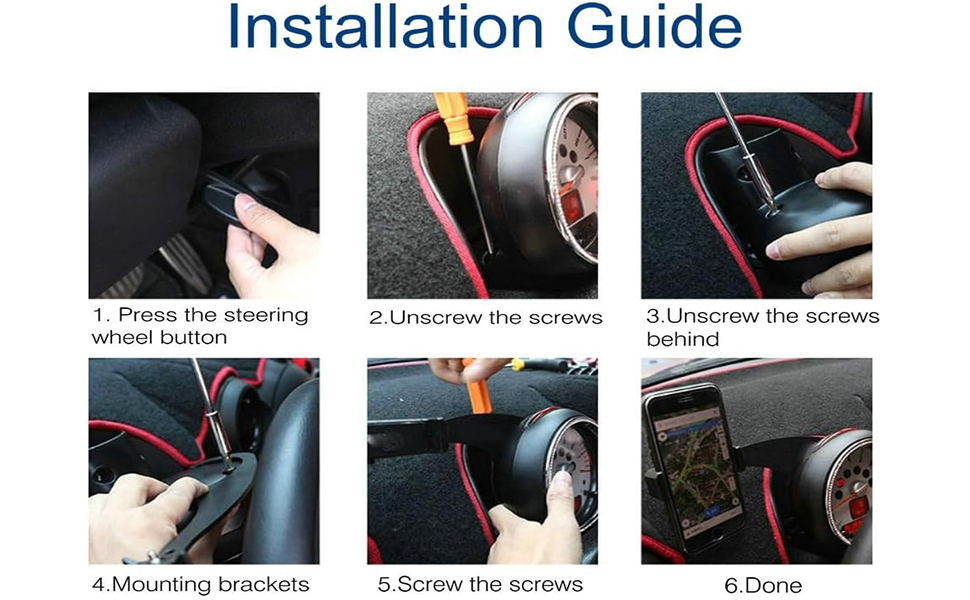 Installation Guide

1. Press the steering wheel button

2.Unscrew the screws

3.Unscrew the screws behind

4.Mounting brackets

5.Screw the screws

6.Done