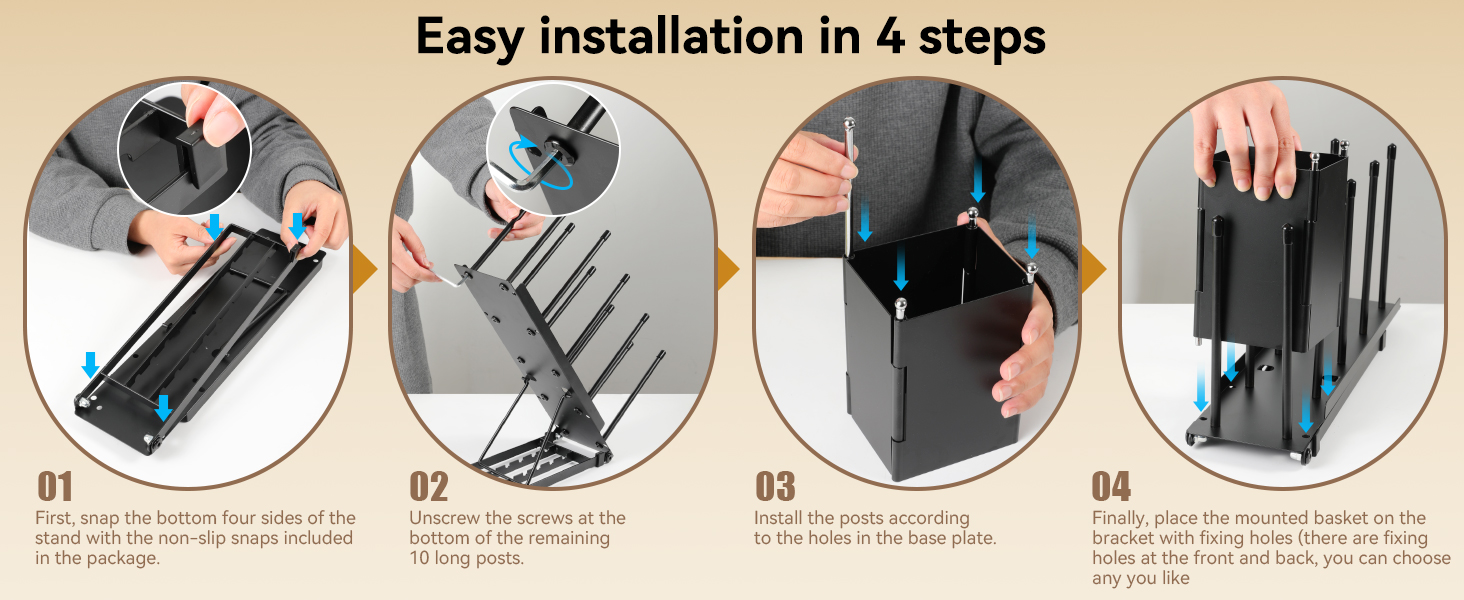 Easy installation in 4 steps

01
First, snap the bottom four sides of the stand with the non-slip snaps included in the package.

02
Unscrew the screws at the bottom of the remaining 10 long posts.

03
Install the posts according to the holes in the base plate.

04
Finally, place the mounted basket on the bracket with fixing holes (there are fixing holes at the front and back, you can choose any you like