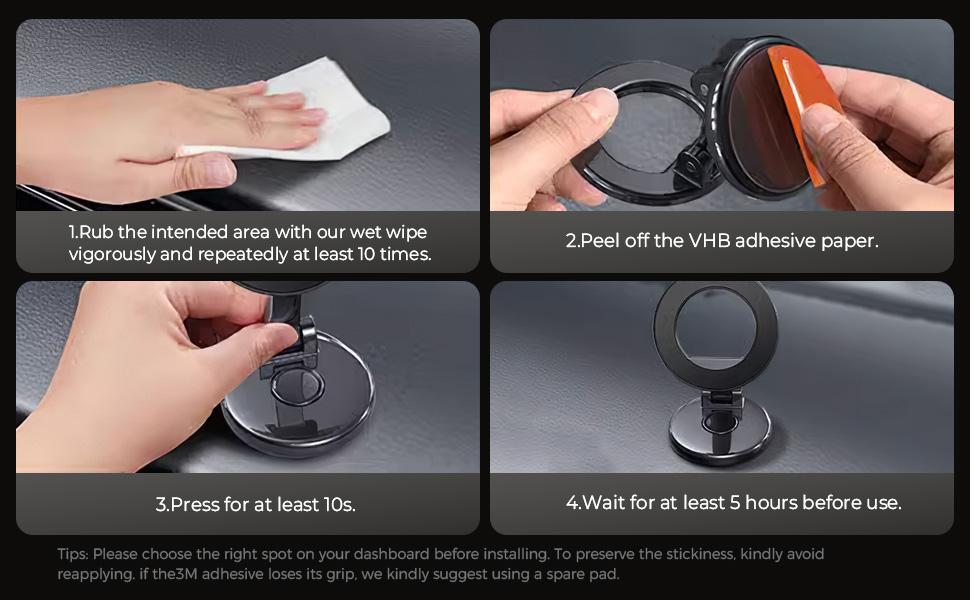 1.Rub the intended area with our wet wipe vigorously and repeatedly at least 10 times.

2.Peel off the VHB adhesive paper.

3.Press for at least 10s.

4.Wait for at least 5 hours before use.

Tips: Please choose the right spot on your dashboard before installing. To preserve the stickiness, kindly avoid reapplying. if the3M adhesive loses its grip, we kindly suggest using a spare pad.