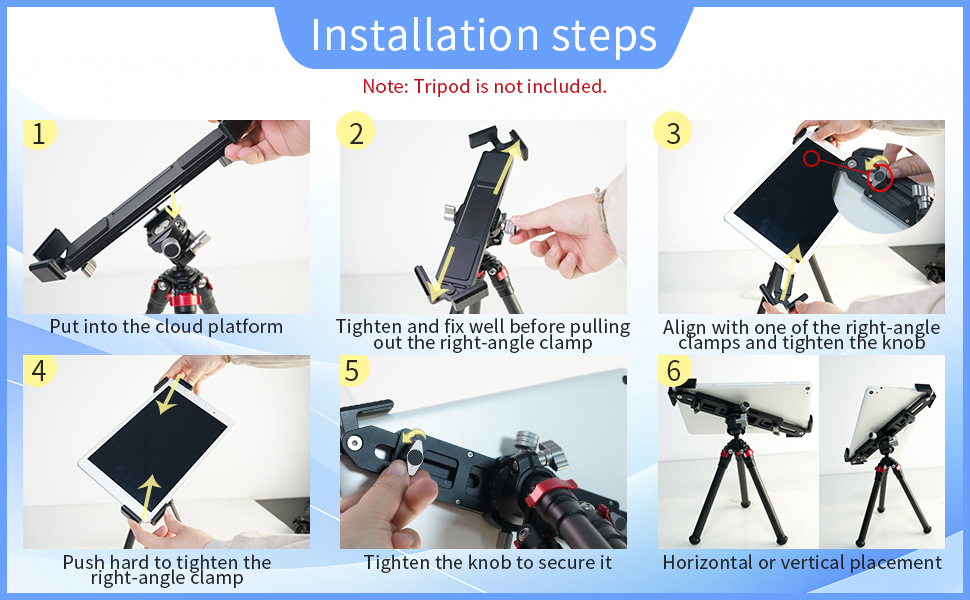 Installation steps

Note: Tripod is not included.

1

Put into the cloud platform

2

Tighten and fix well before pulling out the right-angle clamp

3

Align with one of the right-angle clamps and tighten the knob

4

Push hard to tighten the right-angle clamp

5

Tighten the knob to secure it

6

Horizontal or vertical placement