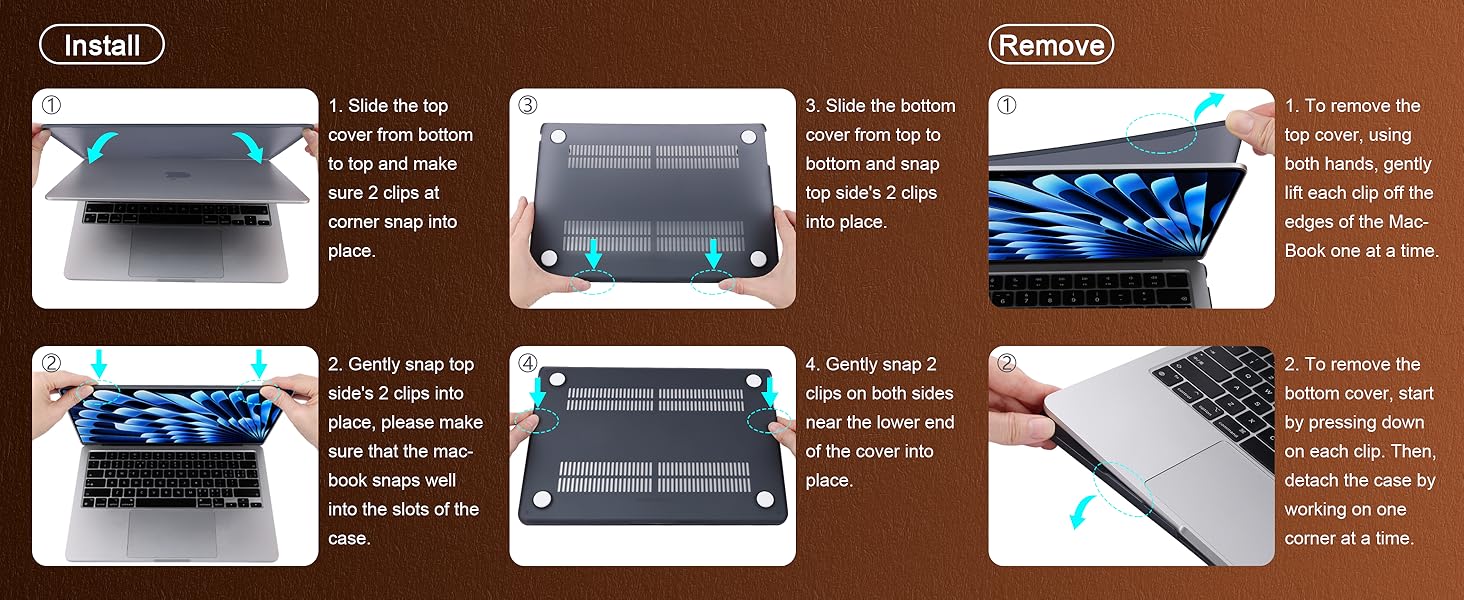 Install

①

1. Slide the top cover from bottom to top and make sure 2 clips at corner snap into place.

②

2. Gently snap top side's 2 clips into place, please make sure that the macbook snaps well into the slots of the case.

③

3. Slide the bottom cover from top to bottom and snap top side's 2 clips into place.

④

4. Gently snap 2 clips on both sides near the lower end of the cover into place.

Remove

①

1. To remove the top cover, using both hands, gently lift each clip off the edges of the MacBook one at a time.

②

2. To remove the bottom cover, start by pressing down on each clip. Then, detach the case by working on one corner at a time.