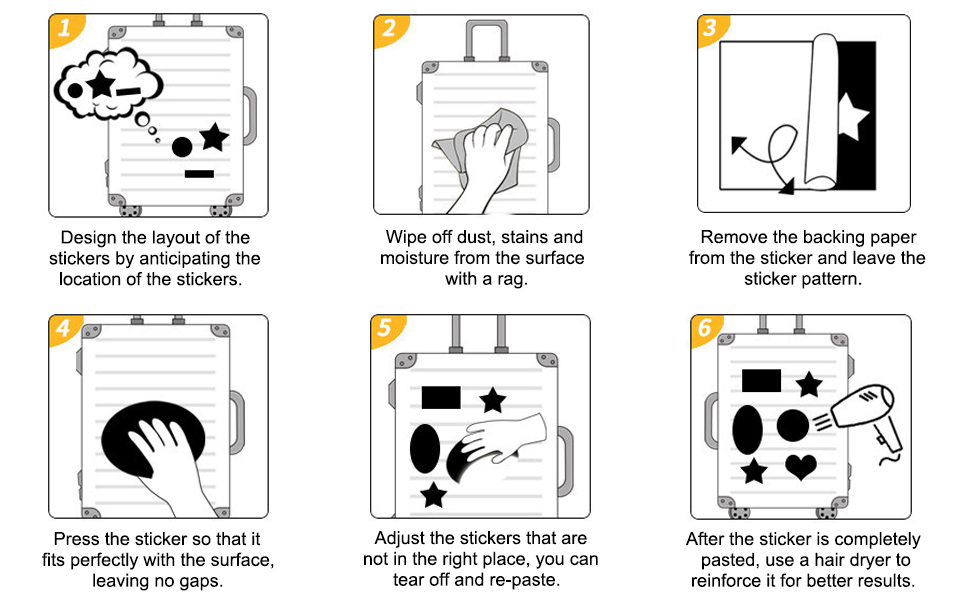 1

Design the layout of the stickers by anticipating the location of the stickers.

2

Wipe off dust, stains and moisture from the surface with a rag.

3

Remove the backing paper from the sticker and leave the sticker pattern.

4

Press the sticker so that it fits perfectly with the surface, leaving no gaps.

5

Adjust the stickers that are not in the right place, you can tear off and re-paste.

6

After the sticker is completely pasted, use a hair dryer to reinforce it for better results.