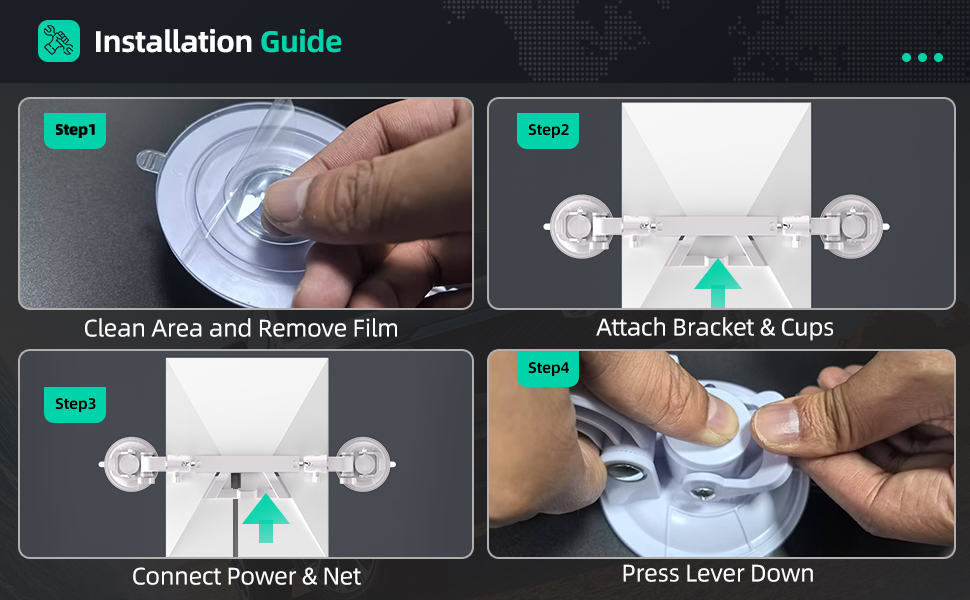 Installation Guide

Step1

Clean Area and Remove Film

Step2

Attach Bracket & Cups

Step3

Connect Power & Net

Step4

Press Lever Down