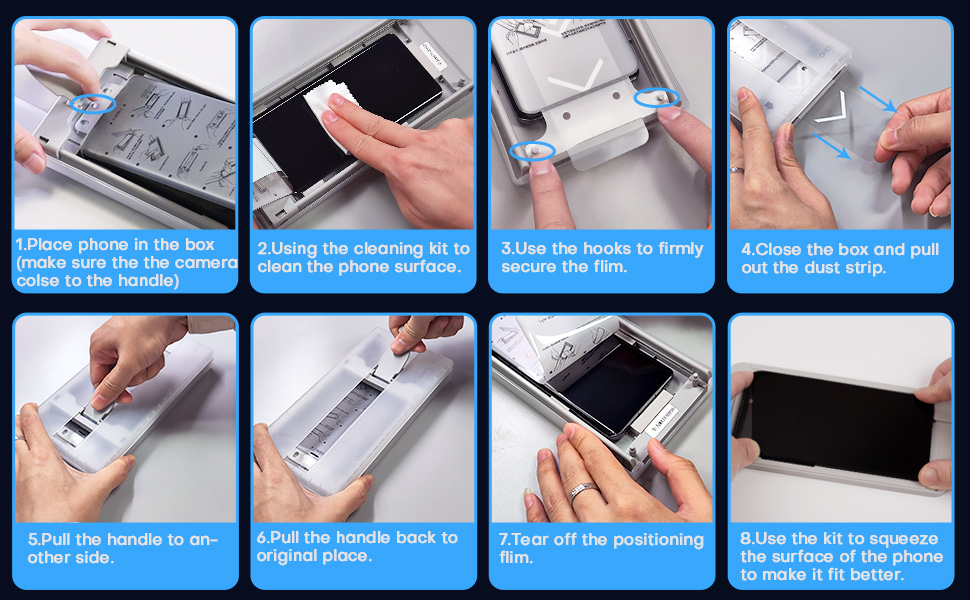 1.Place phone in the box (make sure the the camera colse to the handle)

2.Using the cleaning kit to clean the phone surface.

3.Use the hooks to firmly secure the flim.

4.Close the box and pull out the dust strip.

5.Pull the handle to another side.

6.Pull the handle back to original place.

7.Tear off the positioning flim.

8.Use the kit to squeeze the surface of the phone to make it fit better.