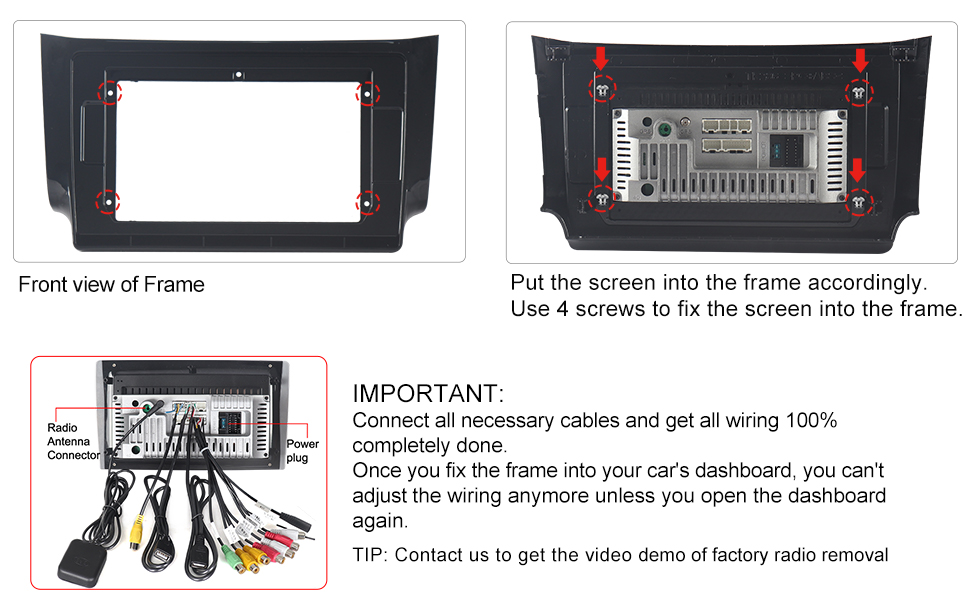 Front view of Frame

Put the screen into the frame accordingly.
Use 4 screws to fix the screen into the frame.

Radio Antenna Connector

Power plug

IMPORTANT:
Connect all necessary cables and get all wiring 100% completely done.
Once you fix the frame into your car's dashboard, you can't adjust the wiring anymore unless you open the dashboard again.

TIP: Contact us to get the video demo of factory radio removal