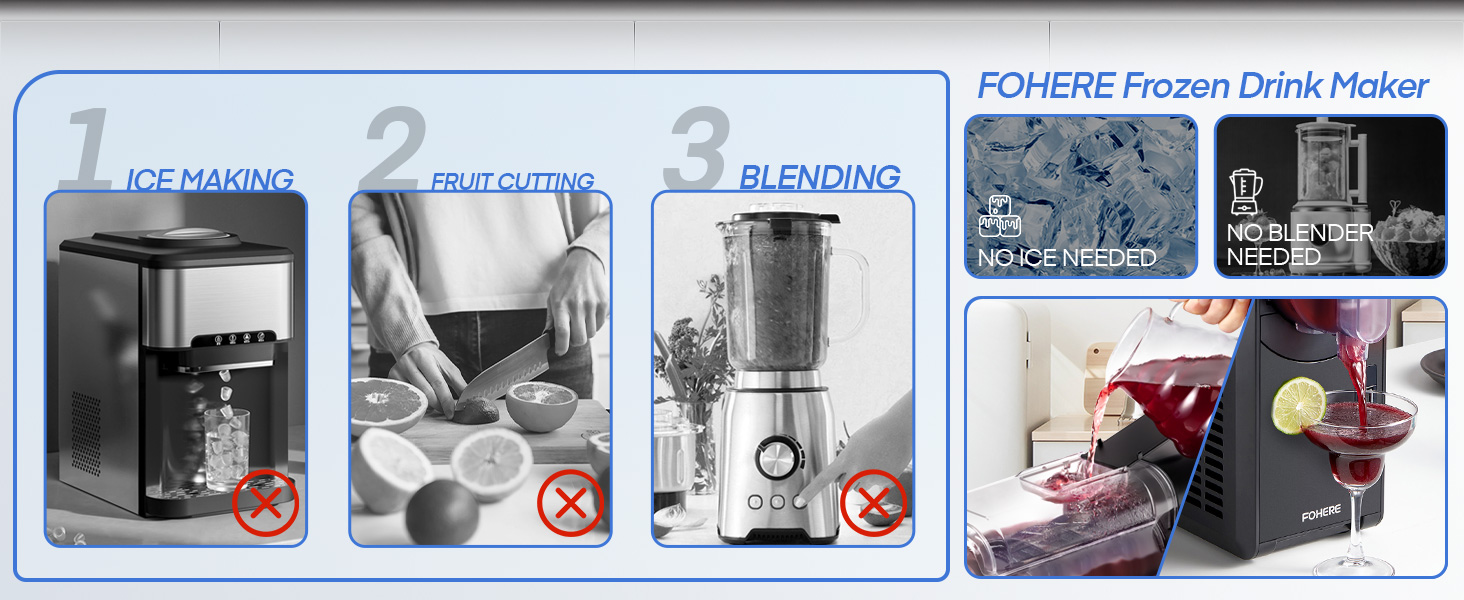 1 ICE MAKING

2 FRUIT CUTTING

3 BLENDING

FOHERE Frozen Drink Maker

NO ICE NEEDED

NO BLENDER NEEDED

FOHERE