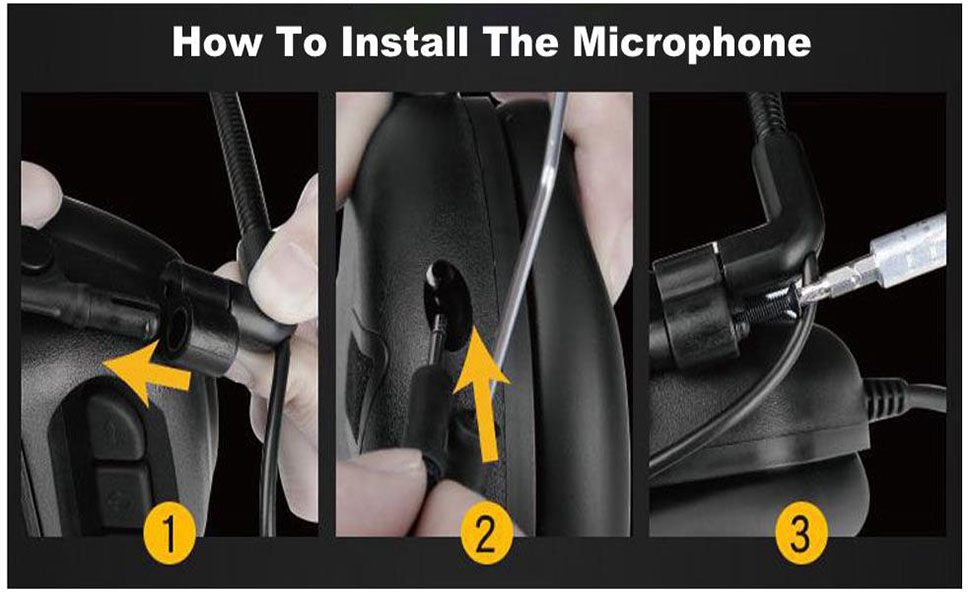 How To Install The Microphone

1

2

3