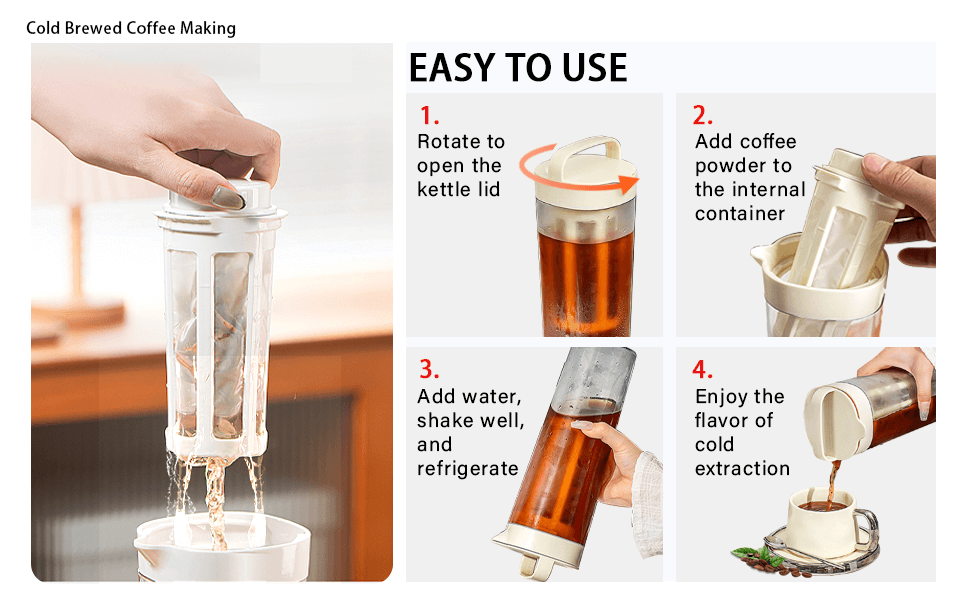 Cold Brewed Coffee Making

EASY TO USE

1.
Rotate to open the kettle lid

2.
Add coffee powder to the internal container

3.
Add water, shake well, and refrigerate

4.
Enjoy the flavor of cold extraction