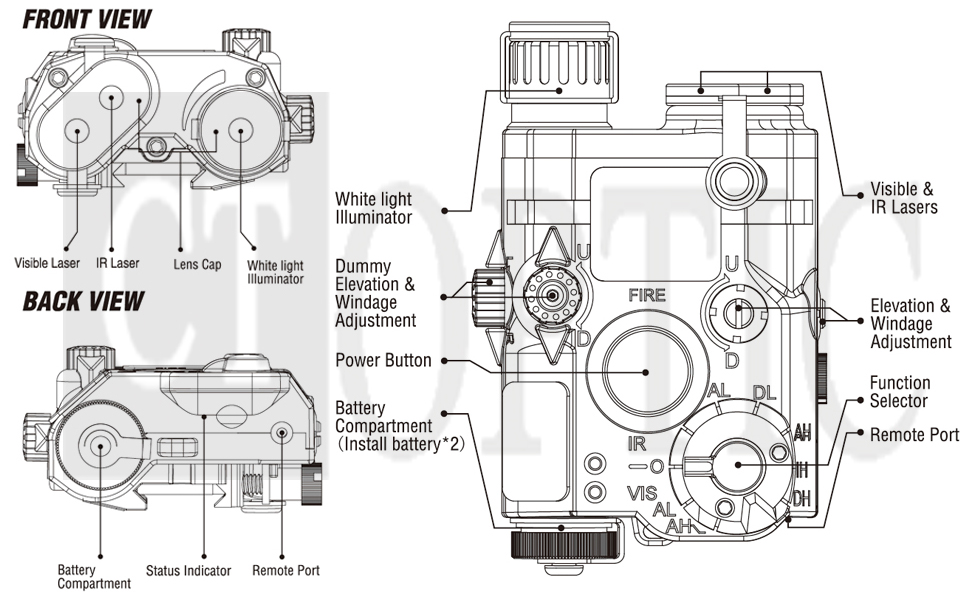 FRONT VIEW

Visible Laser
IR Laser
Lens Cap
White light Illuminator

BACK VIEW

Battery Compartment
Status Indicator
Remote Port

White light Illuminator
Dummy Elevation & Windage Adjustment
Power Button
Battery Compartment (Install battery*2)

U
D
FIRE
U
D
AL
DL
AH
IH
DH
IR
O
VIS
AL
AH

Visible & IR Lasers
Elevation & Windage Adjustment
Function Selector
Remote Port

ELOPTIC