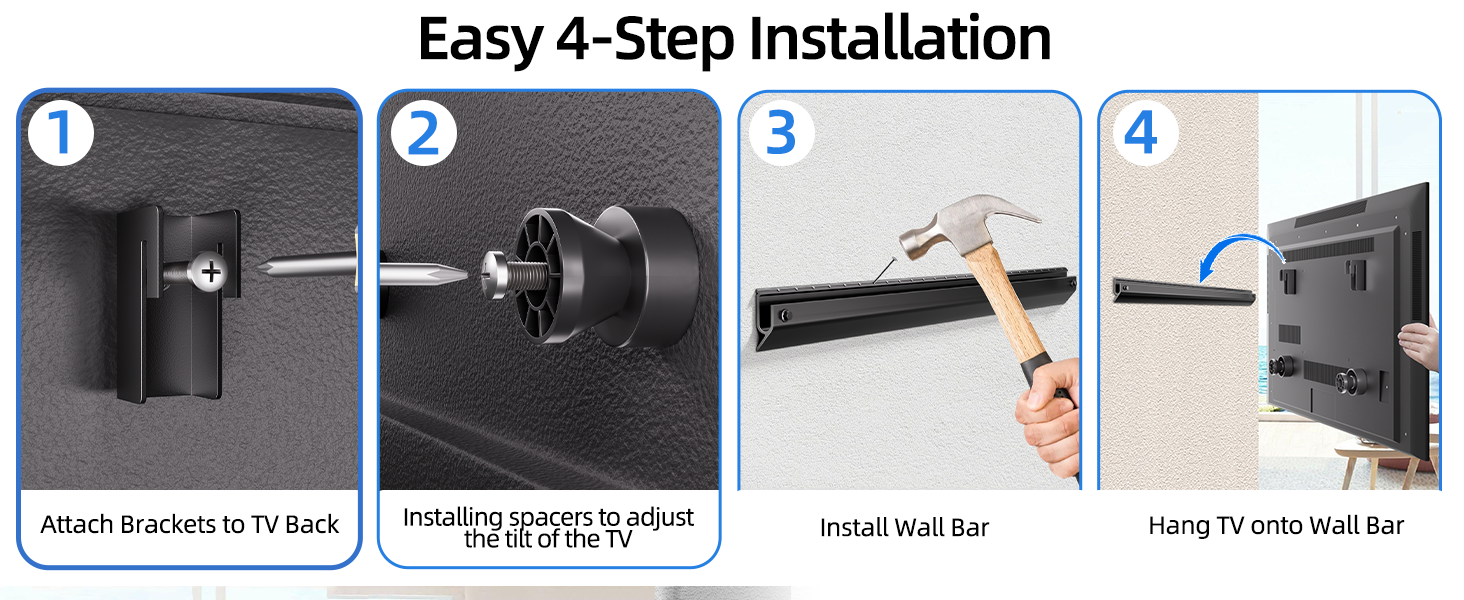 Easy 4-Step Installation

1
Attach Brackets to TV Back

2
Installing spacers to adjust the tilt of the TV

3
Install Wall Bar

4
Hang TV onto Wall Bar