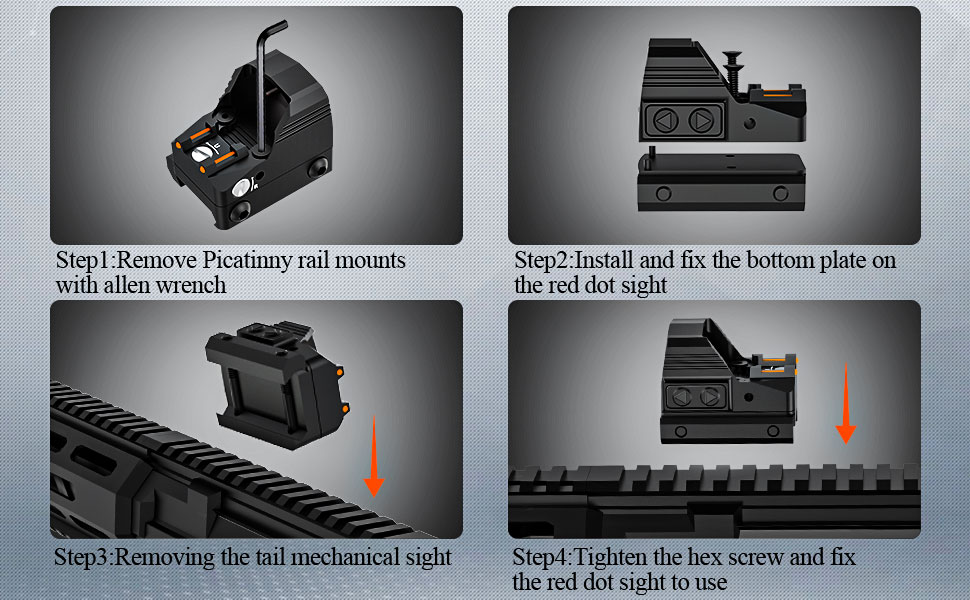 Step1:Remove Picatinny rail mounts with allen wrench

Step2:Install and fix the bottom plate on the red dot sight

Step3:Removing the tail mechanical sight

Step4:Tighten the hex screw and fix the red dot sight to use