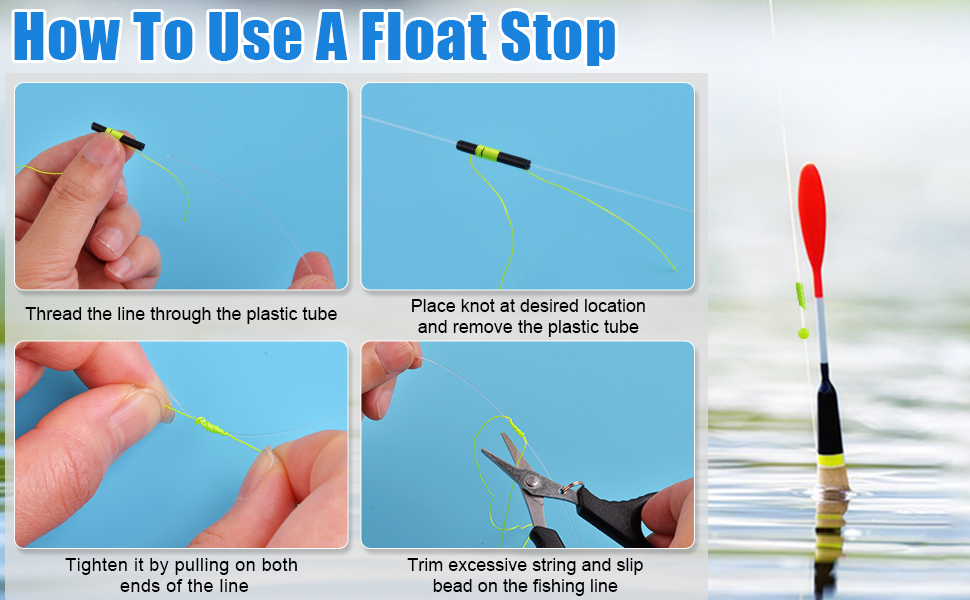 How To Use A Float Stop

Thread the line through the plastic tube

Place knot at desired location and remove the plastic tube

Tighten it by pulling on both ends of the line

Trim excessive string and slip bead on the fishing line