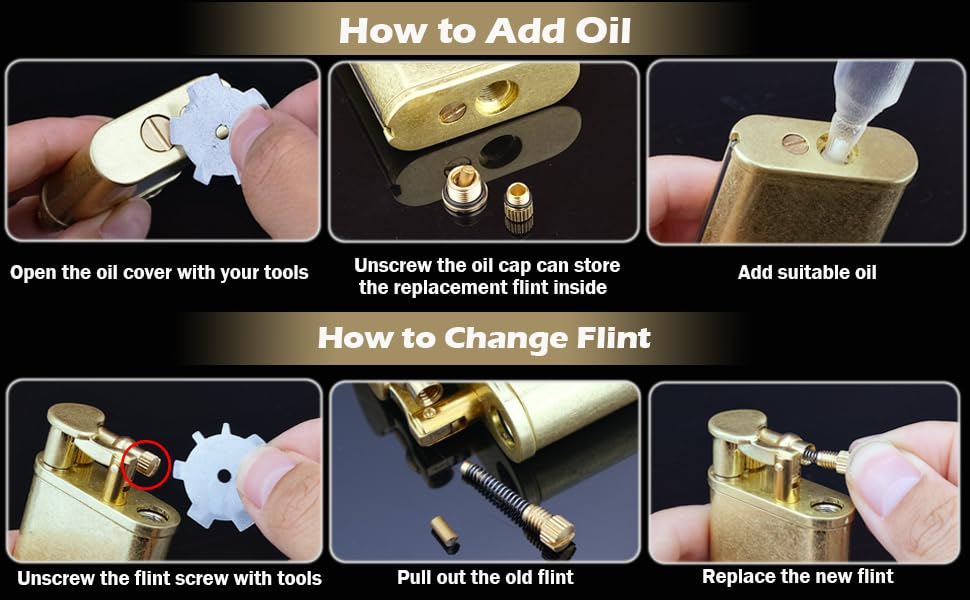 How to Add Oil

Open the oil cover with your tools

Unscrew the oil cap can store the replacement flint inside

Add suitable oil

How to Change Flint

Unscrew the flint screw with tools

Pull out the old flint

Replace the new flint