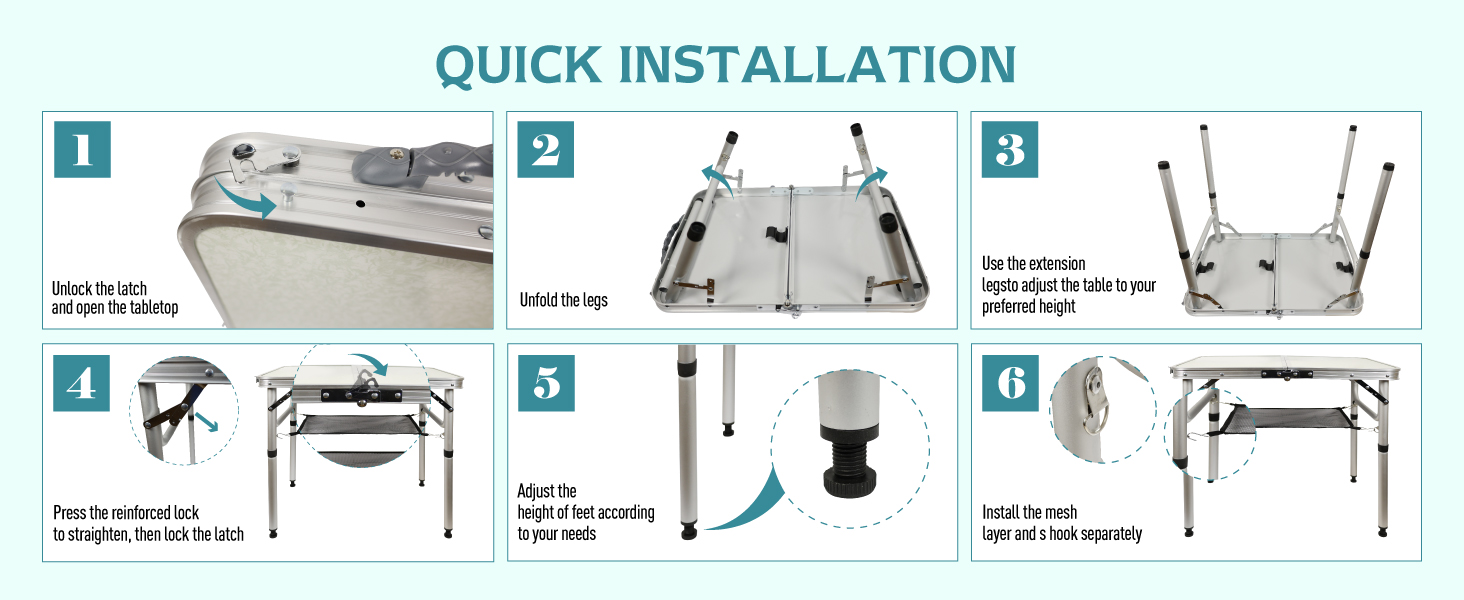 QUICK INSTALLATION

1
Unlock the latch and open the tabletop

2
Unfold the legs

3
Use the extension legsto adjust the table to your preferred height

4
Press the reinforced lock to straighten, then lock the latch

5
Adjust the height of feet according to your needs

6
Install the mesh layer and s hook separately