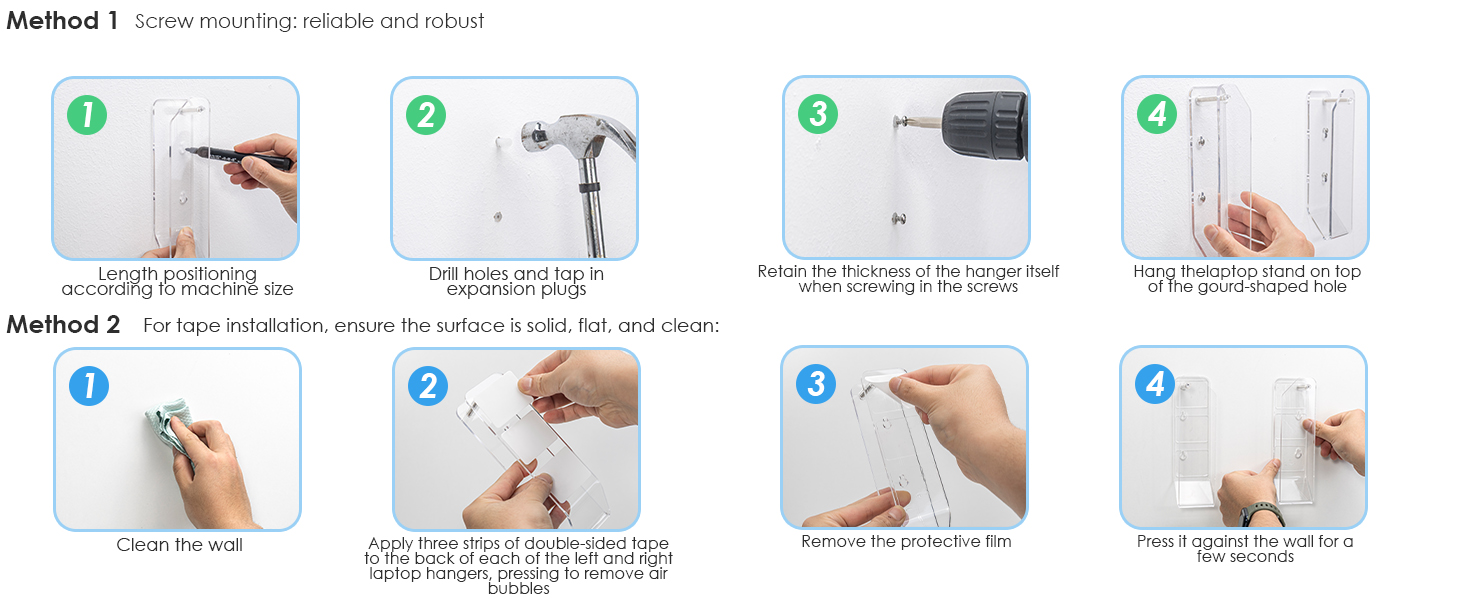 Method 1 Screw mounting: reliable and robust

1
Length positioning according to machine size

2
Drill holes and tap in expansion plugs

3
Retain the thickness of the hanger itself when screwing in the screws

4
Hang thelaptop stand on top of the gourd-shaped hole

Method 2 For tape installation, ensure the surface is solid, flat, and clean:

1
Clean the wall

2
Apply three strips of double-sided tape to the back of each of the left and right laptop hangers, pressing to remove air bubbles

3
Remove the protective film

4
Press it against the wall for a few seconds