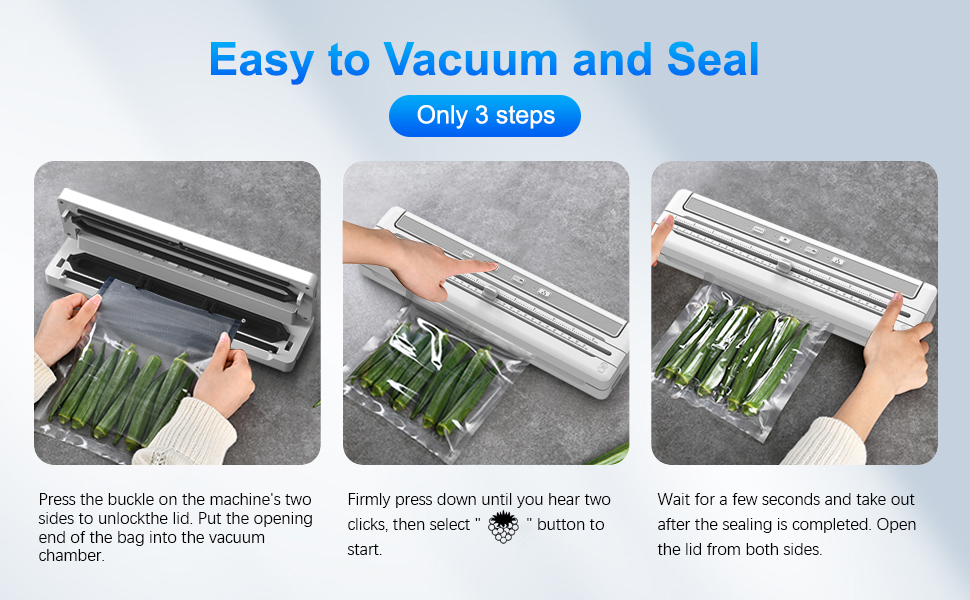 Easy to Vacuum and Seal

Only 3 steps

Press the buckle on the machine's two sides to unlockthe lid. Put the opening end of the bag into the vacuum chamber.

Firmly press down until you hear two clicks, then select " " button to start.

Wait for a few seconds and take out after the sealing is completed. Open the lid from both sides.