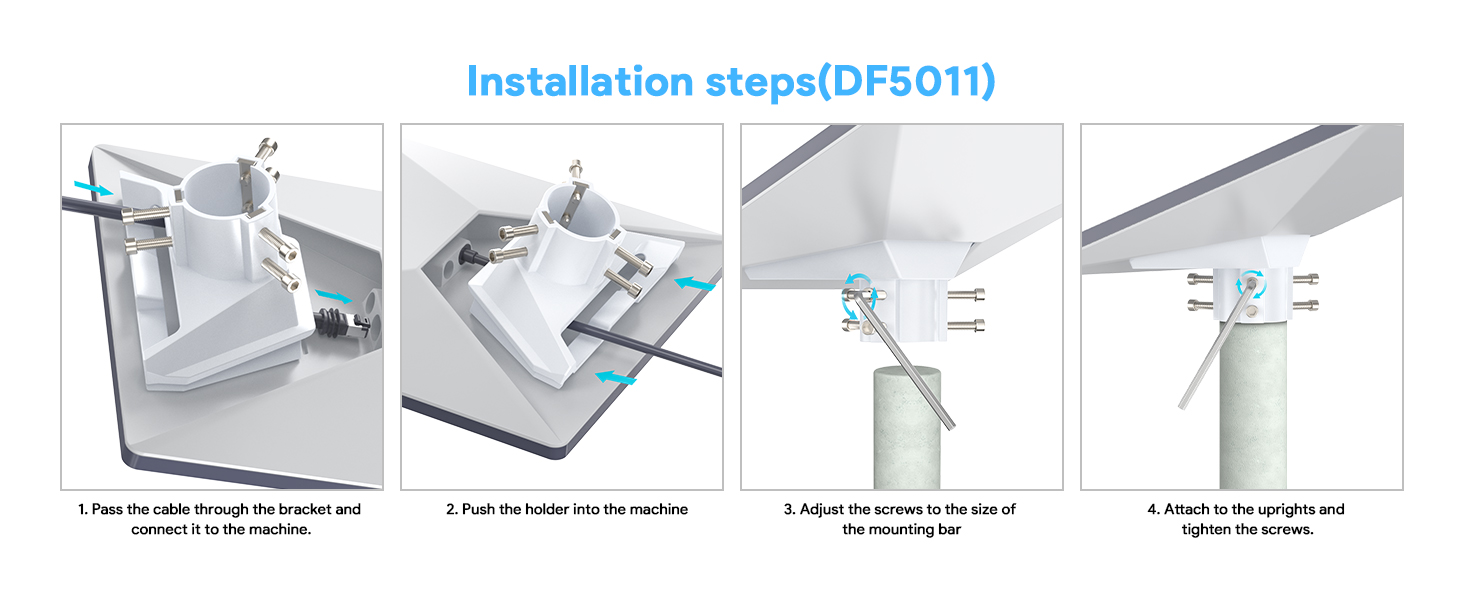 Installation steps(DF5011)

1. Pass the cable through the bracket and connect it to the machine.

2. Push the holder into the machine

3. Adjust the screws to the size of the mounting bar

4. Attach to the uprights and tighten the screws.