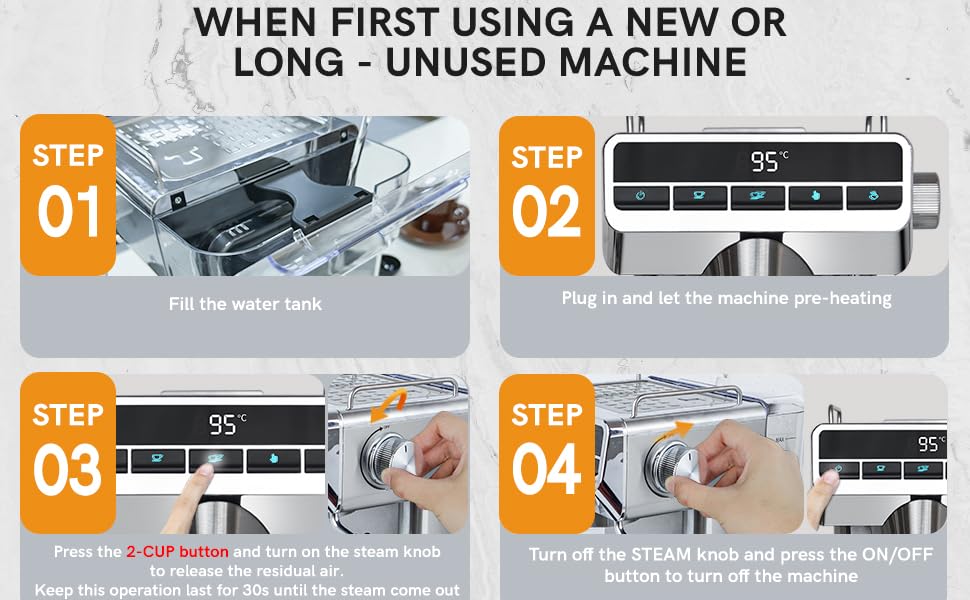 WHEN FIRST USING A NEW OR LONG - UNUSED MACHINE

STEP 01

Fill the water tank

STEP 02

95°C

Plug in and let the machine pre-heating

STEP 03

95°C

Press the 2-CUP button and turn on the steam knob to release the residual air.
Keep this operation last for 30s until the steam come out

STEP 04

95°C

Turn off the STEAM knob and press the ON/OFF button to turn off the machine