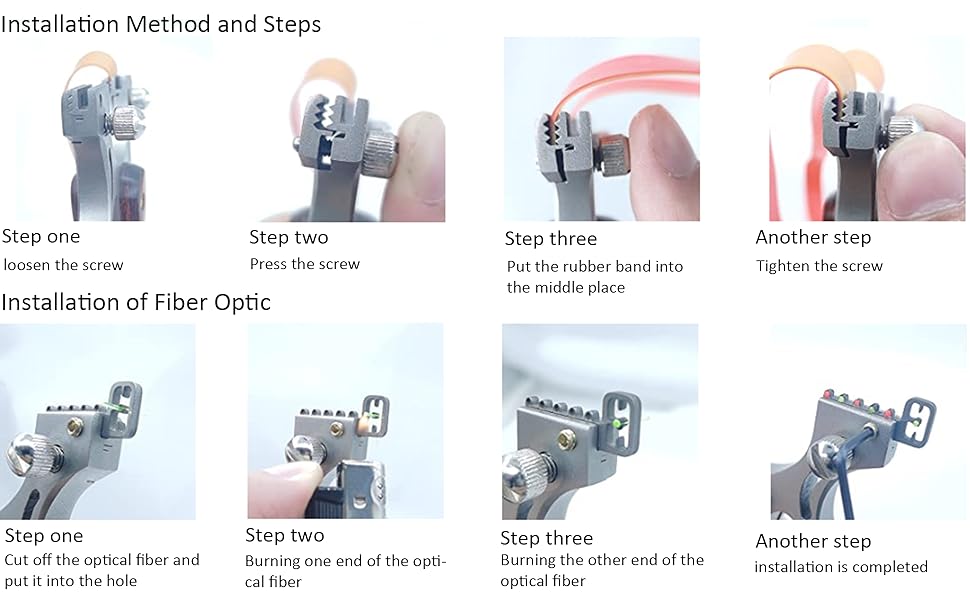 Installation Method and Steps

Step one
loosen the screw

Step two
Press the screw

Step three
Put the rubber band into the middle place

Another step
Tighten the screw

Installation of Fiber Optic

Step one
Cut off the optical fiber and put it into the hole

Step two
Burning one end of the optical fiber

Step three
Burning the other end of the optical fiber

Another step
installation is completed