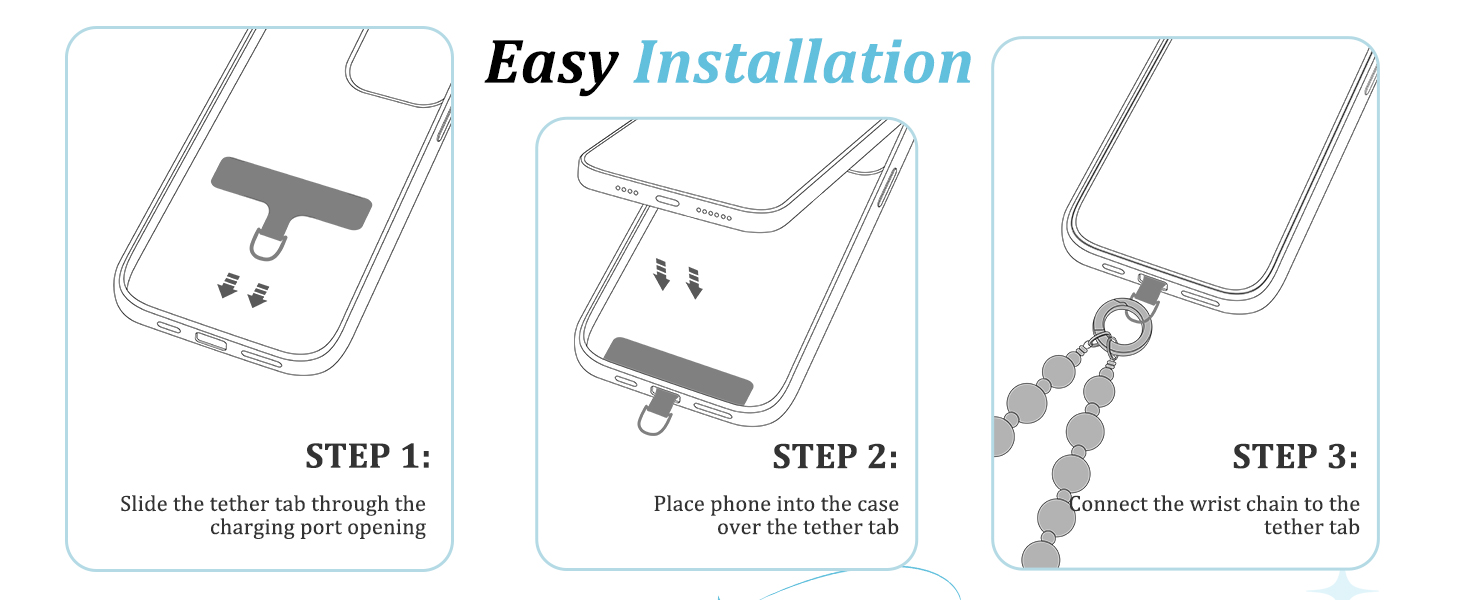 Easy Installation

STEP 1:

Slide the tether tab through the charging port opening

STEP 2:

Place phone into the case over the tether tab

STEP 3:

Connect the wrist chain to the tether tab