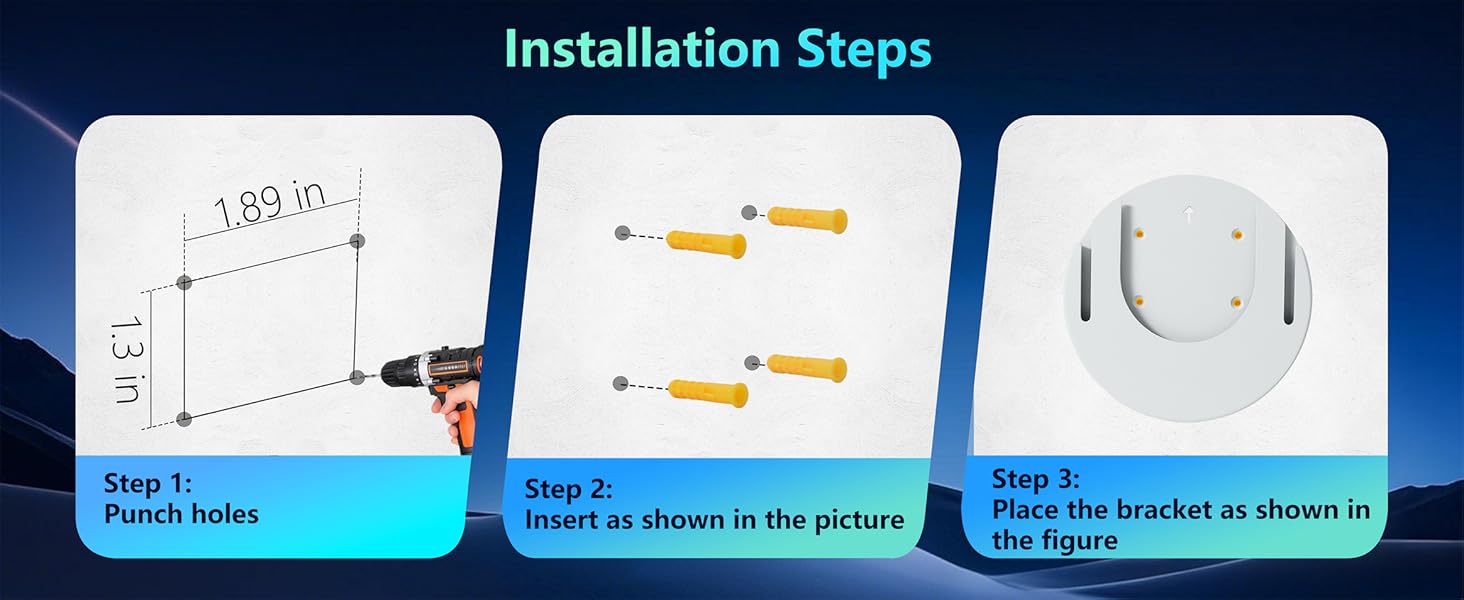 Installation Steps

1.89 in

1.3 in

Step 1:
Punch holes

Step 2:
Insert as shown in the picture

Step 3:
Place the bracket as shown in the figure