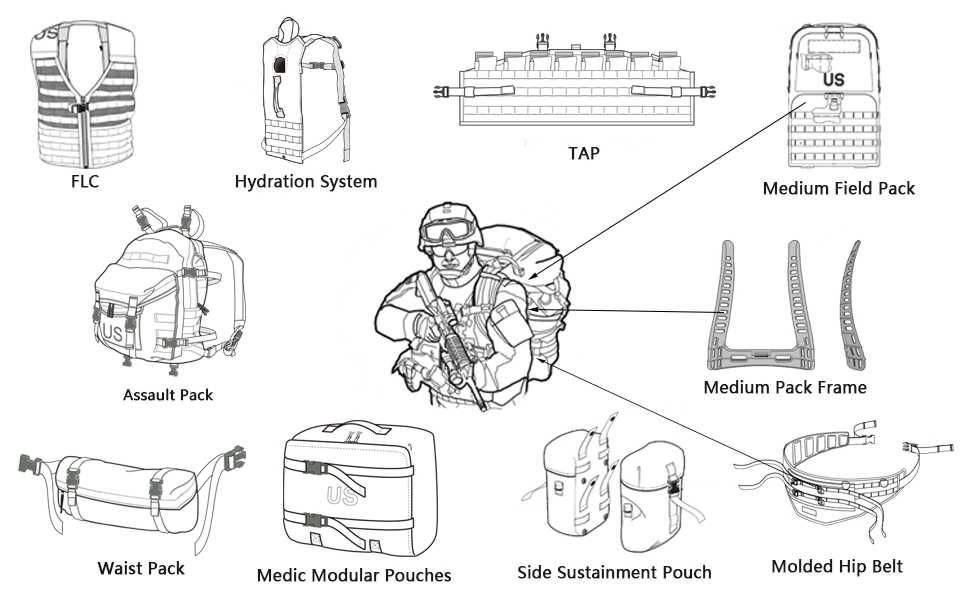 US

FLC

Hydration System

TAP

US

Medium Field Pack

US

Assault Pack

Medium Pack Frame

Waist Pack

US

Medic Modular Pouches

Side Sustainment Pouch

Molded Hip Belt