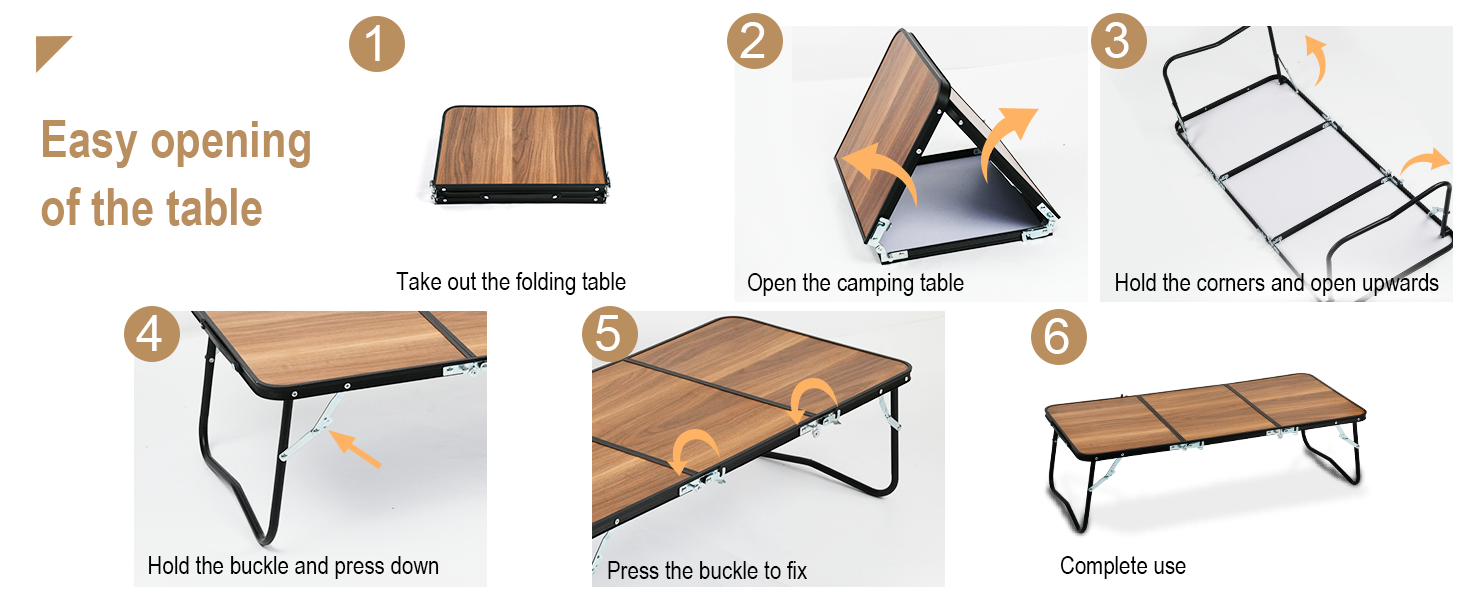 Easy opening of the table

1

Take out the folding table

2

Open the camping table

3

Hold the corners and open upwards

4

Hold the buckle and press down

5

Press the buckle to fix

6

Complete use