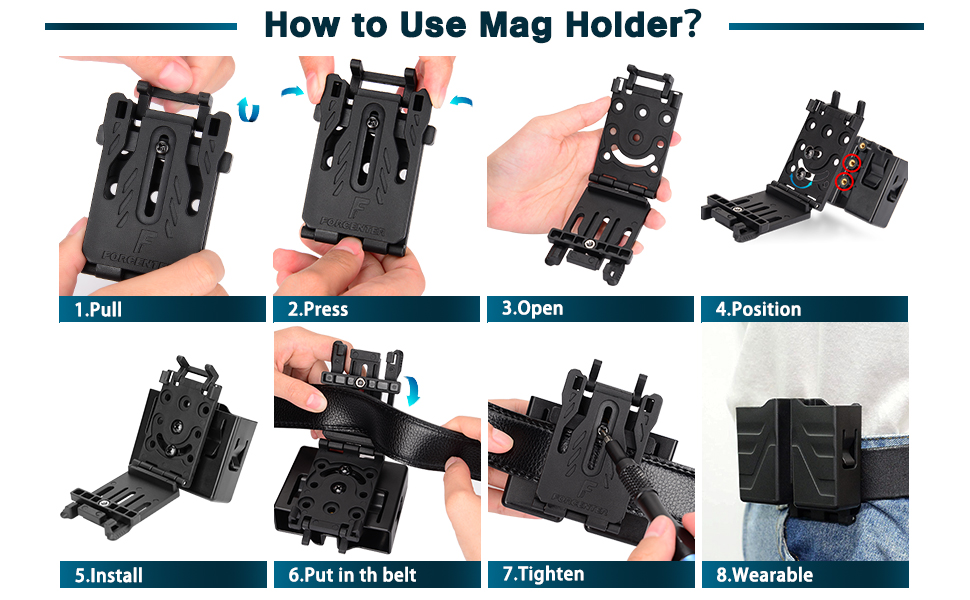 How to Use Mag Holder?

FORCENTER

1.Pull

FORCENTER

2.Press

3.Open

4.Position

5.Install

6.Put in th belt

FORCENTER

7.Tighten

8.Wearable